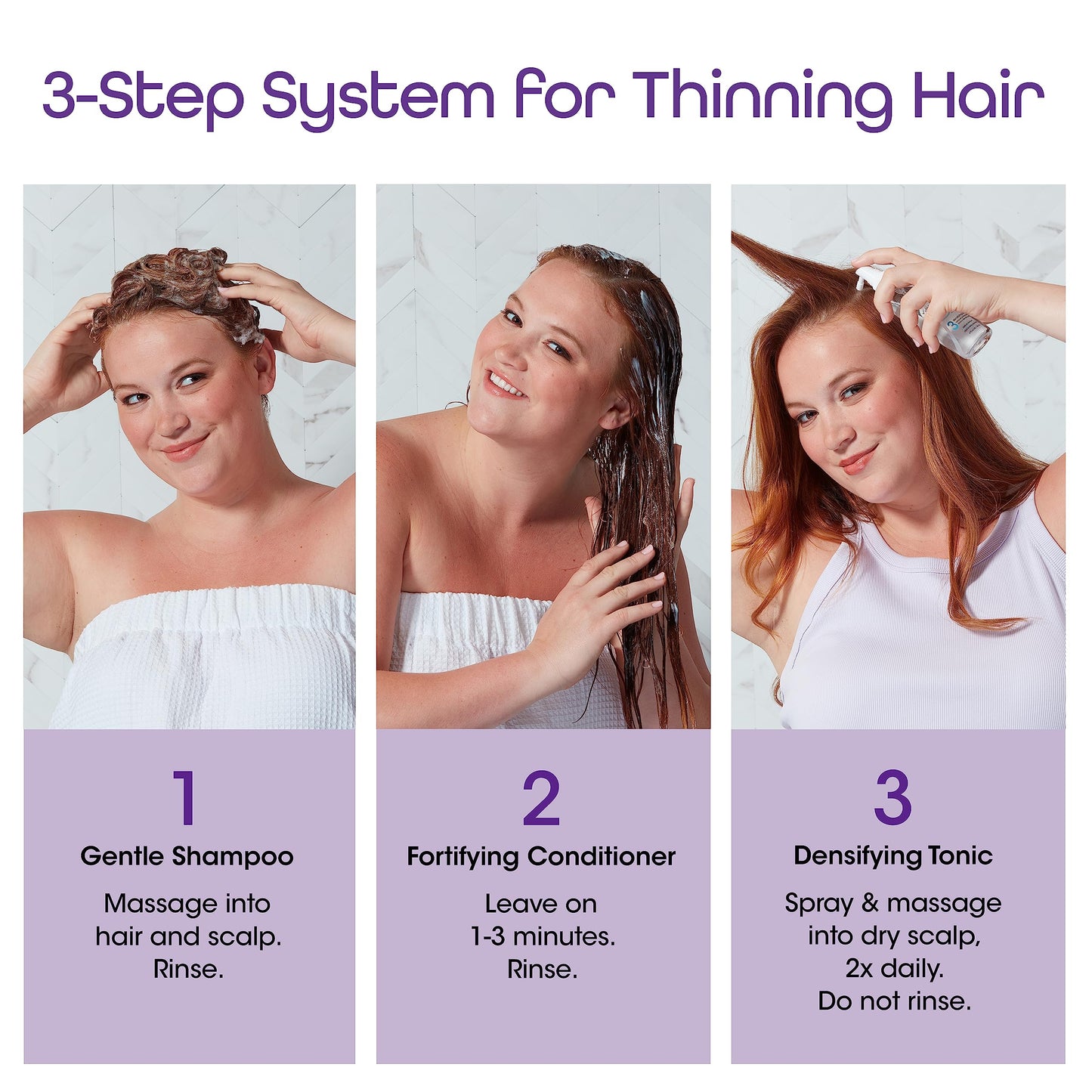 3-Step System for Thinning Hair

1
Gentle Shampoo
Massage into hair and scalp. Rinse.

2
Fortifying Conditioner
Leave on 1-3 minutes. Rinse.

3
Densifying Tonic
Spray & massage into dry scalp, 2x daily. Do not rinse.