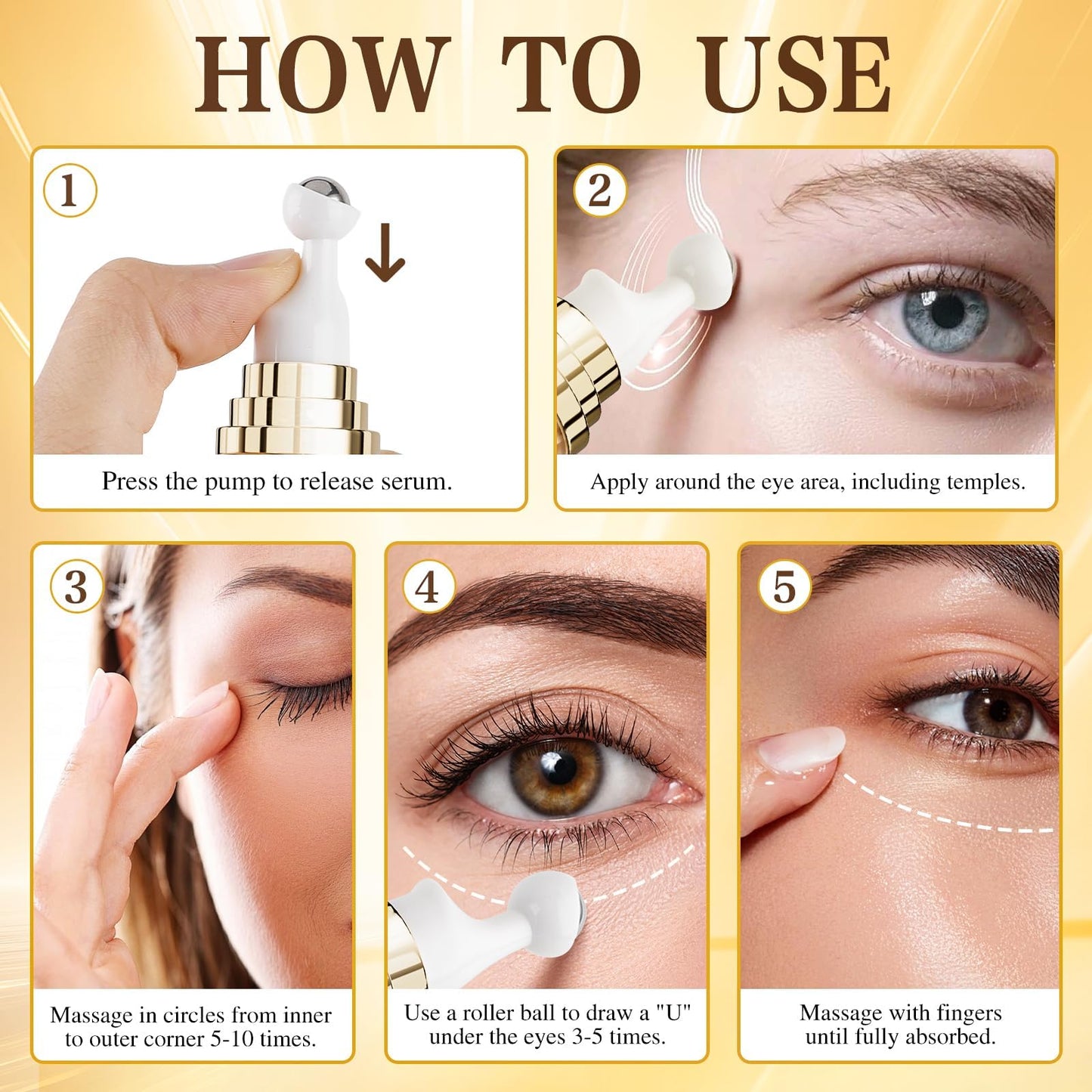 HOW TO USE

1
Press the pump to release serum.

2
Apply around the eye area, including temples.

3
Massage in circles from inner to outer corner 5-10 times.

4
Use a roller ball to draw a "U" under the eyes 3-5 times.

5
Massage with fingers until fully absorbed.