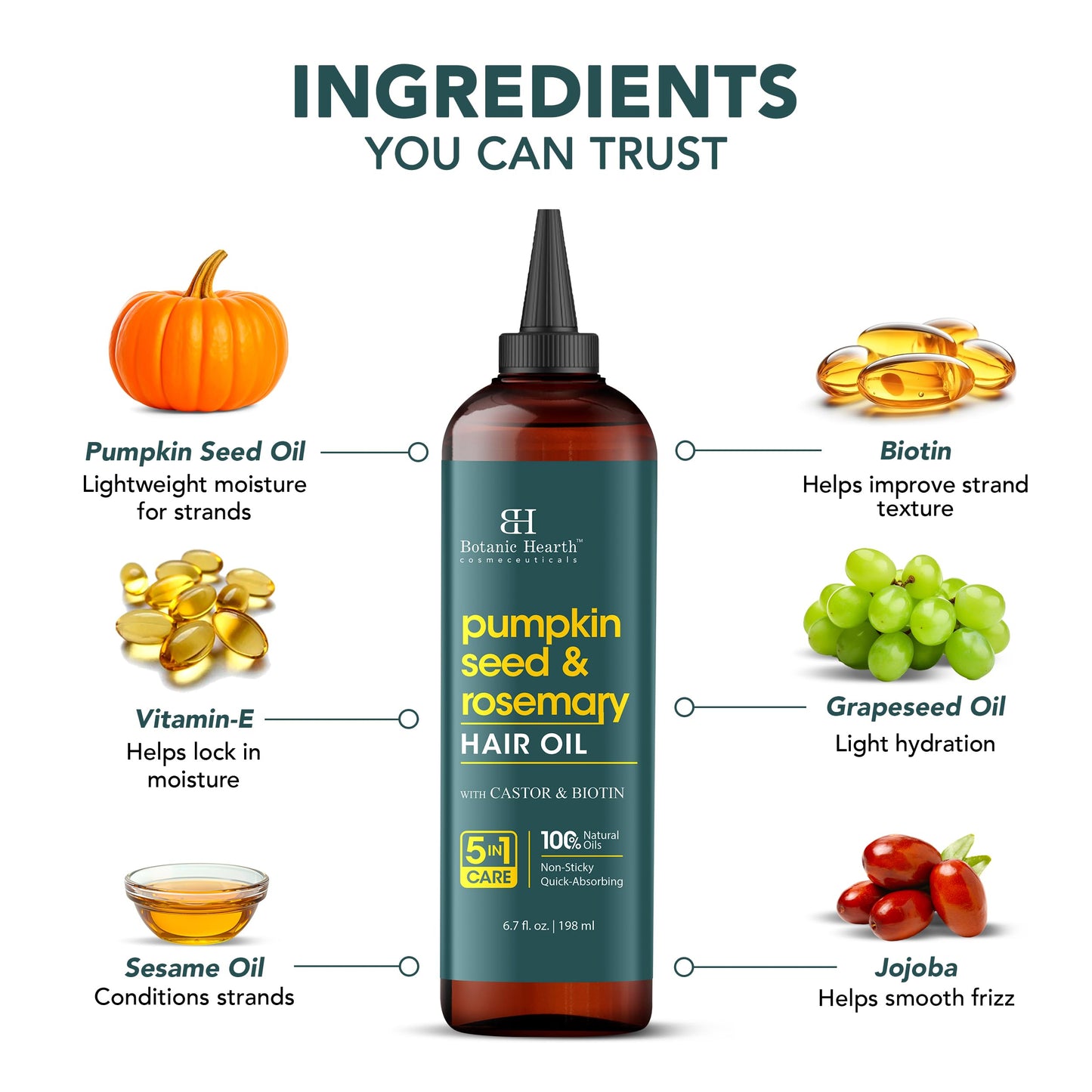 INGREDIENTS
YOU CAN TRUST

Pumpkin Seed Oil
Lightweight moisture for strands

Vitamin-E
Helps lock in moisture

Sesame Oil
Conditions strands

BH
Botanic Hearth™
cosmeceuticals

pumpkin seed & rosemary
HAIR OIL

WITH CASTOR & BIOTIN

5 IN 1 CARE

100% Natural Oils
Non-Sticky
Quick-Absorbing

6.7 fl. oz. | 198 ml

Biotin
Helps improve strand texture

Grapeseed Oil
Light hydration

Jojoba
Helps smooth frizz