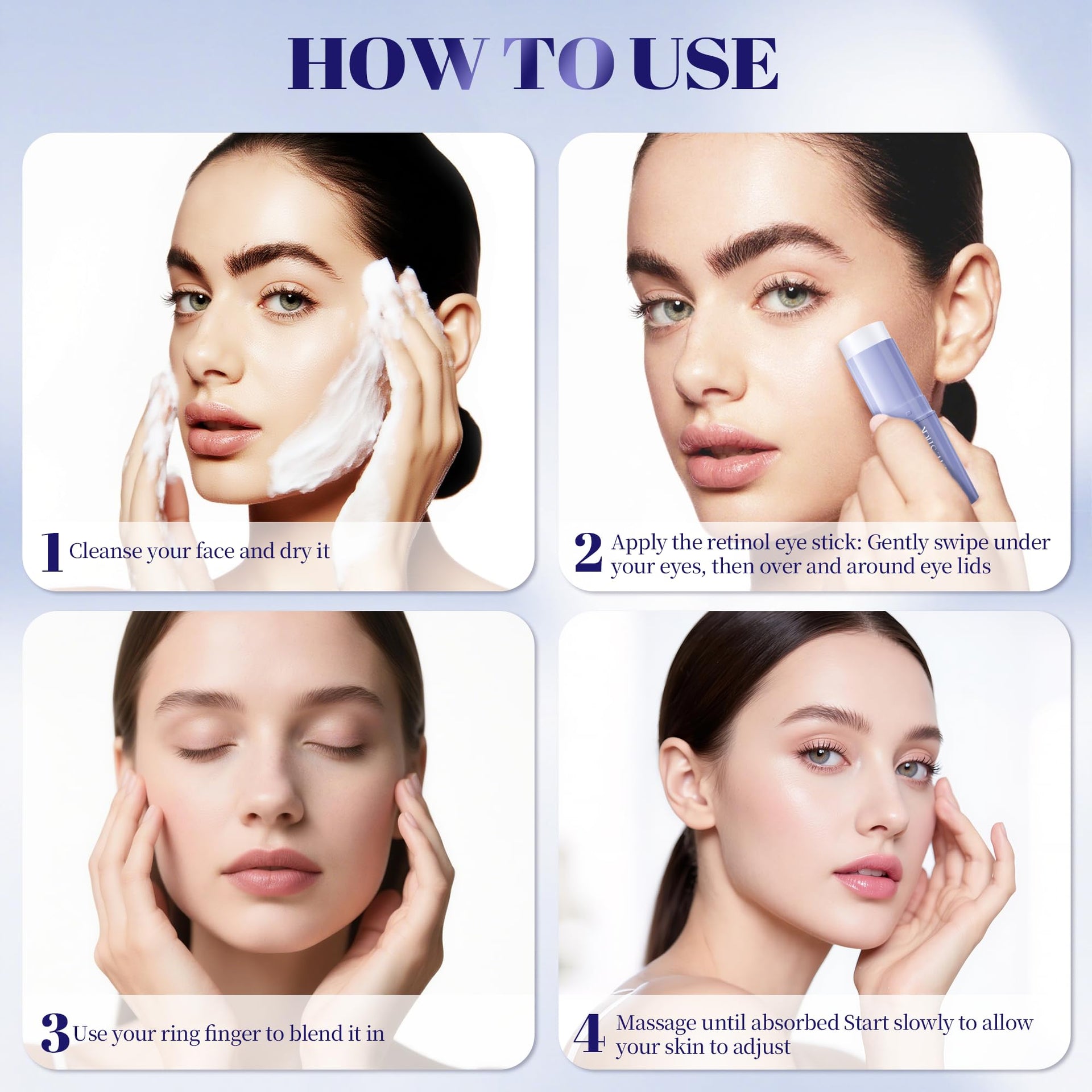 HOW TO USE

1 Cleanse your face and dry it

2 Apply the retinol eye stick: Gently swipe under your eyes, then over and around eye lids

3 Use your ring finger to blend it in

4 Massage until absorbed Start slowly to allow your skin to adjust