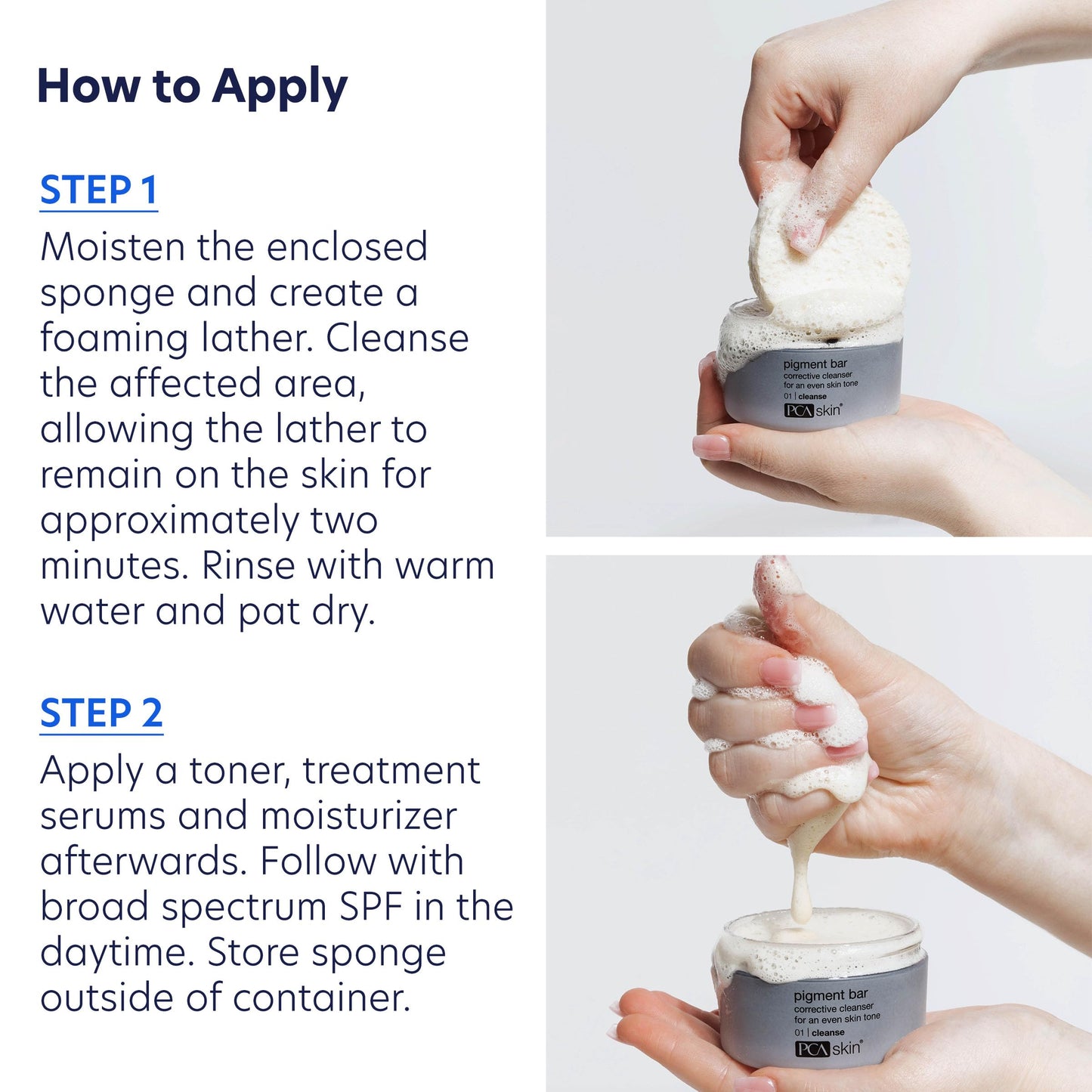 How to Apply

STEP 1
Moisten the enclosed sponge and create a foaming lather. Cleanse the affected area, allowing the lather to remain on the skin for approximately two minutes. Rinse with warm water and pat dry.

STEP 2
Apply a toner, treatment serums and moisturizer afterwards. Follow with broad spectrum SPF in the daytime. Store sponge outside of container.

pigment bar
corrective cleanser
for an even skin tone
01 | cleanse
PCA skin®

pigment bar
corrective cleanser
for an even skin tone
01 | cleanse
PCA skin®