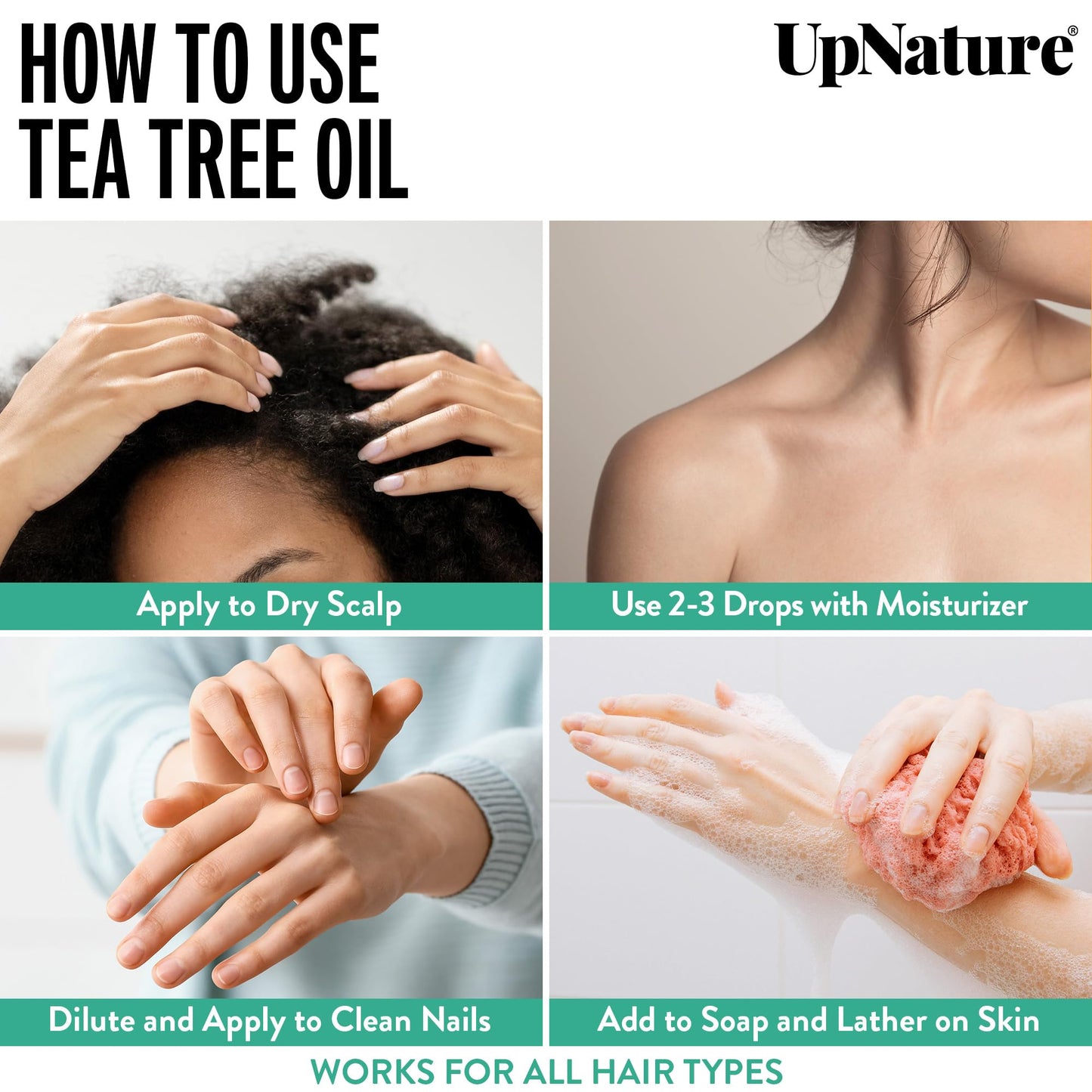 HOW TO USE TEA TREE OIL

UpNature®

Apply to Dry Scalp

Use 2-3 Drops with Moisturizer

Dilute and Apply to Clean Nails

Add to Soap and Lather on Skin

WORKS FOR ALL HAIR TYPES