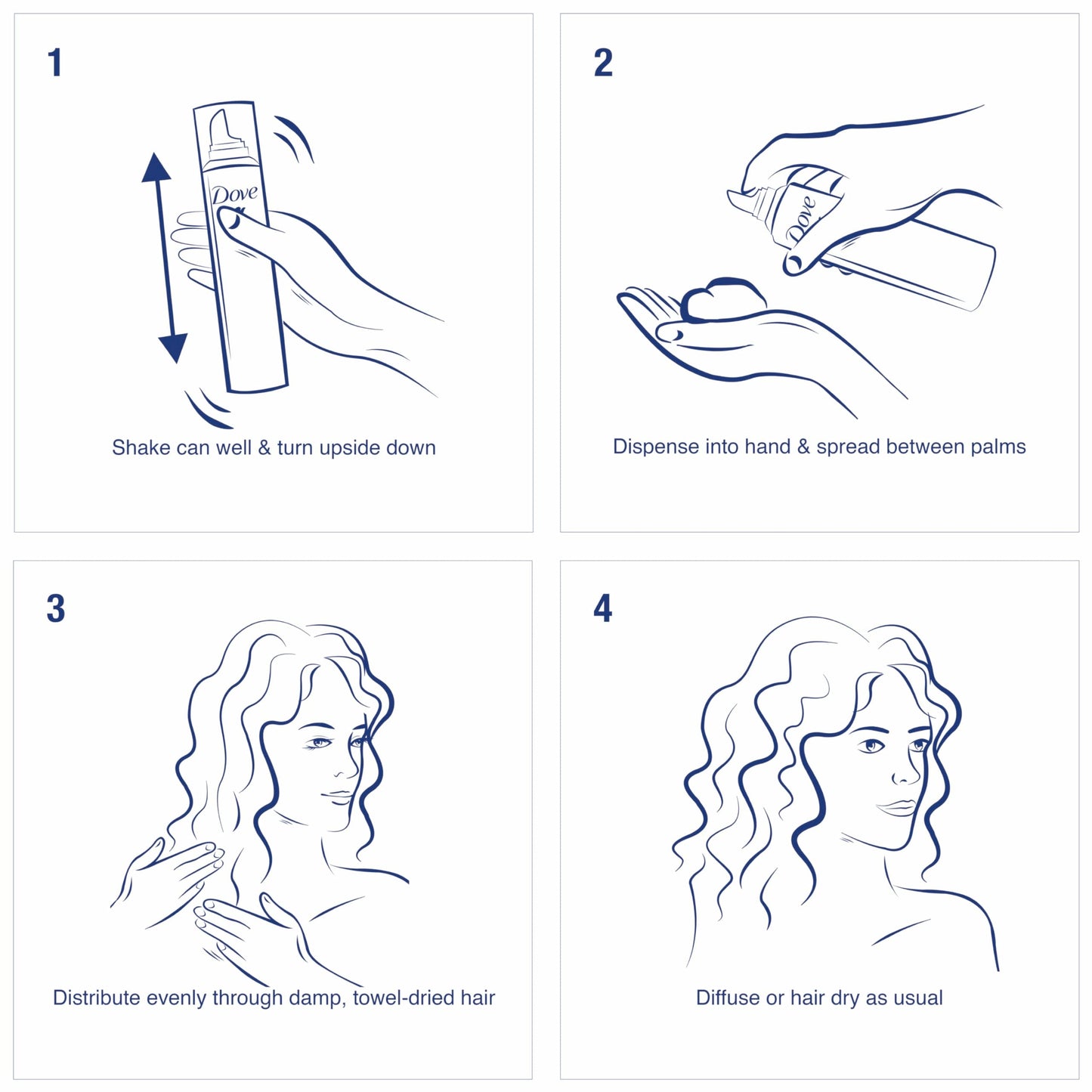 1

Dove

Shake can well & turn upside down

2

Dove

Dispense into hand & spread between palms

3

Distribute evenly through damp, towel-dried hair

4

Diffuse or hair dry as usual