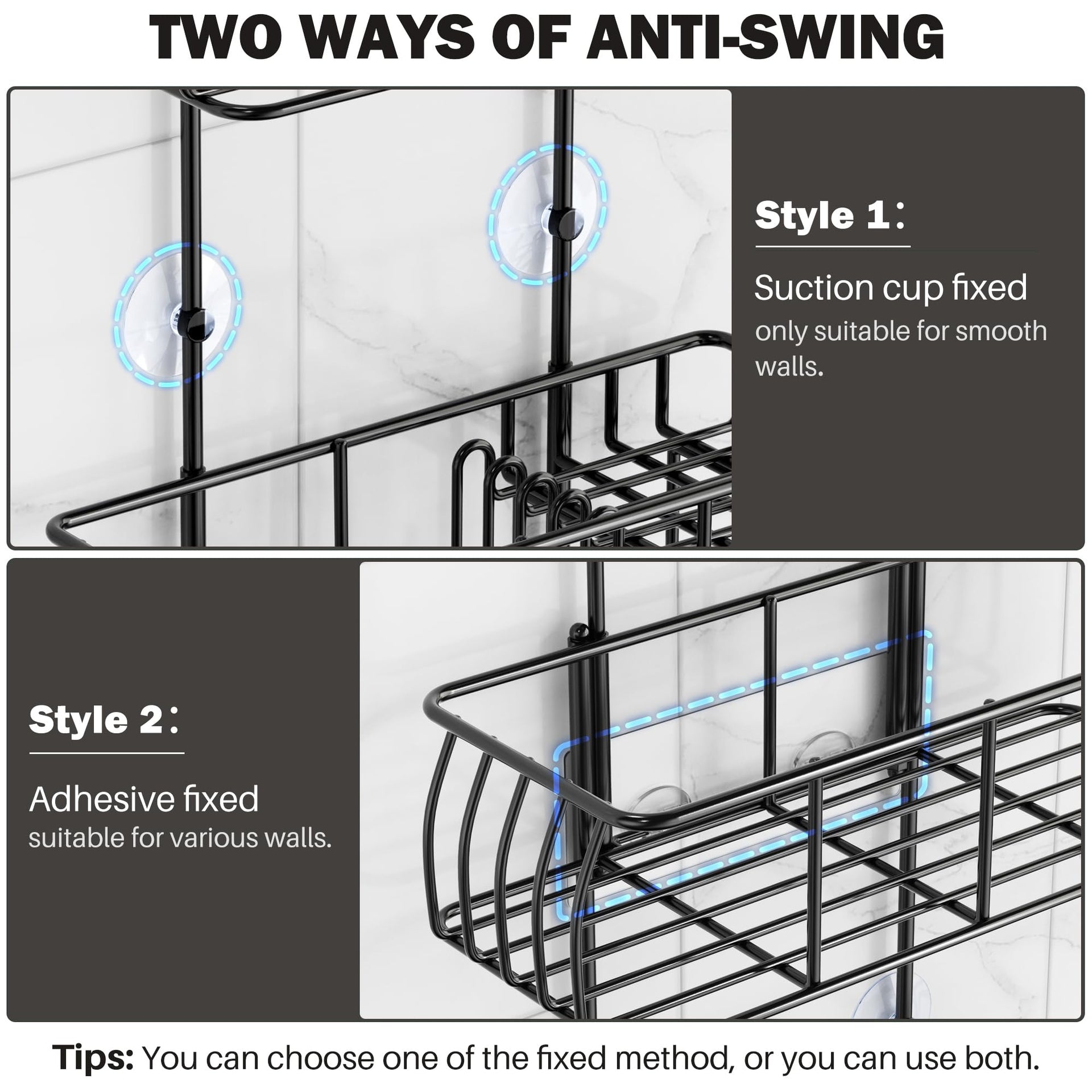 TWO WAYS OF ANTI-SWING

Style 1：

Suction cup fixed
only suitable for smooth walls.

Style 2：

Adhesive fixed
suitable for various walls.

Tips: You can choose one of the fixed method, or you can use both.