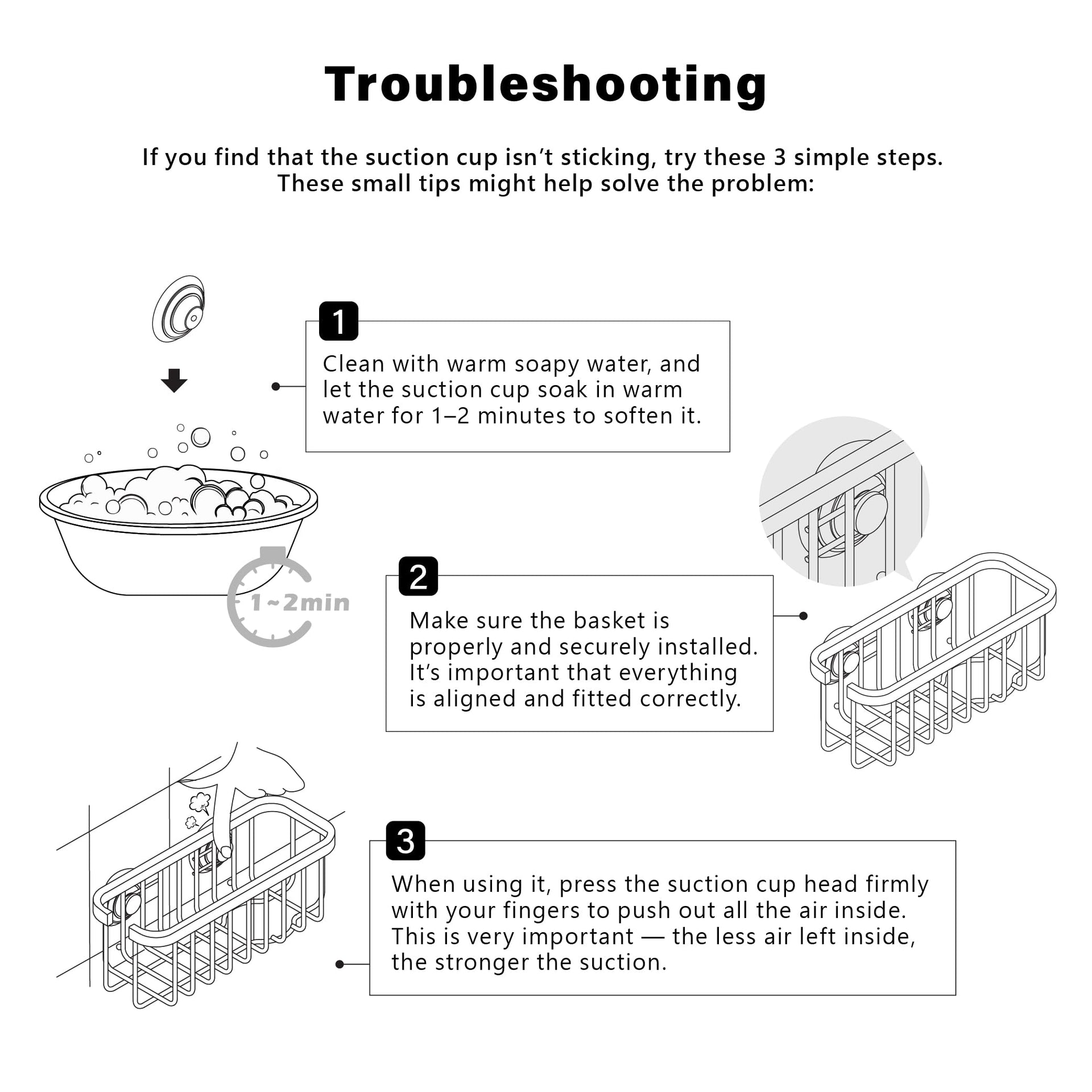 Troubleshooting

If you find that the suction cup isn't sticking, try these 3 simple steps. These small tips might help solve the problem:

1

Clean with warm soapy water, and let the suction cup soak in warm water for 1–2 minutes to soften it.

1~2min

2

Make sure the basket is properly and securely installed. It's important that everything is aligned and fitted correctly.

3

When using it, press the suction cup head firmly with your fingers to push out all the air inside. This is very important — the less air left inside, the stronger the suction.