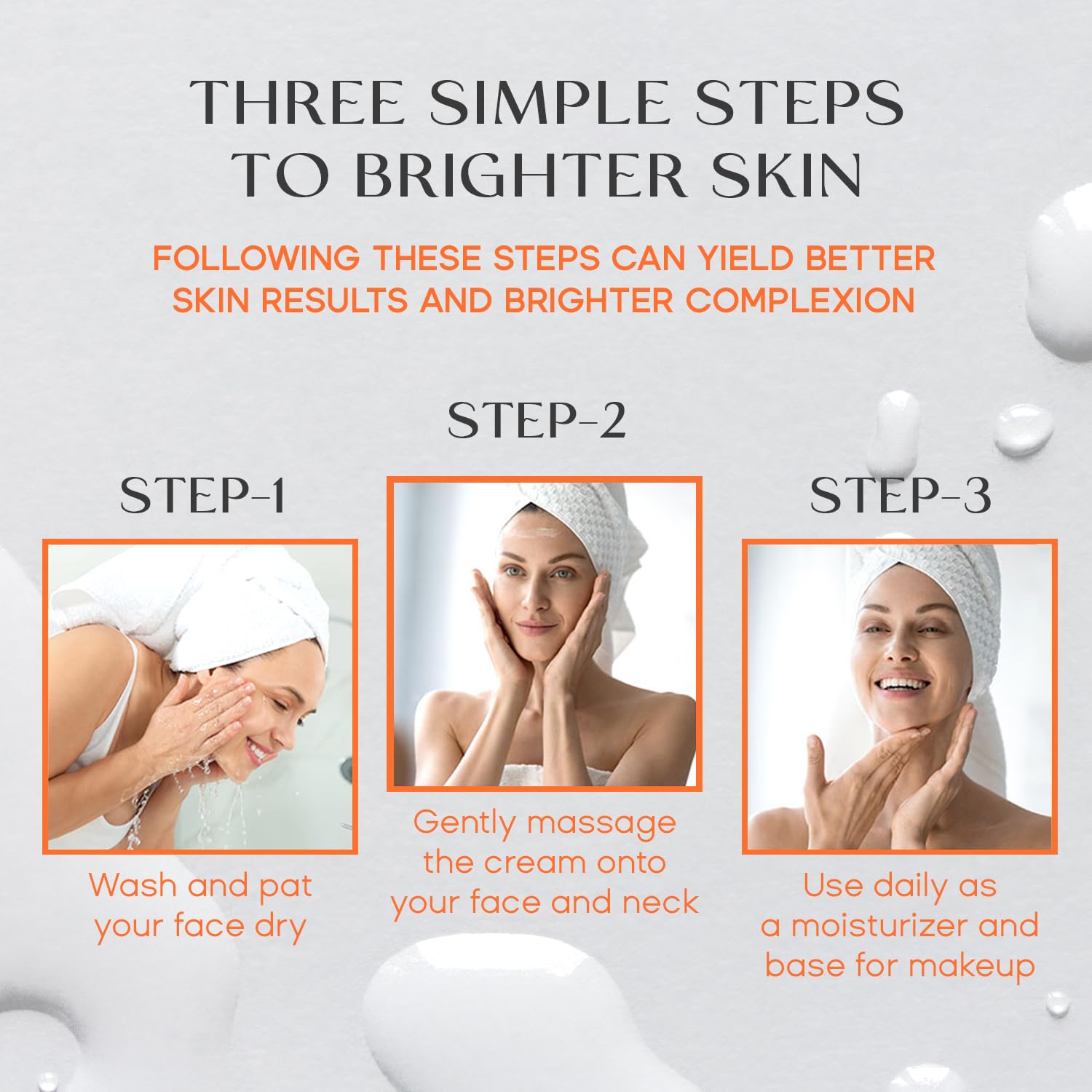 THREE SIMPLE STEPS TO BRIGHTER SKIN

FOLLOWING THESE STEPS CAN YIELD BETTER SKIN RESULTS AND BRIGHTER COMPLEXION

STEP-1

Wash and pat your face dry

STEP-2

Gently massage the cream onto your face and neck

STEP-3

Use daily as a moisturizer and base for makeup