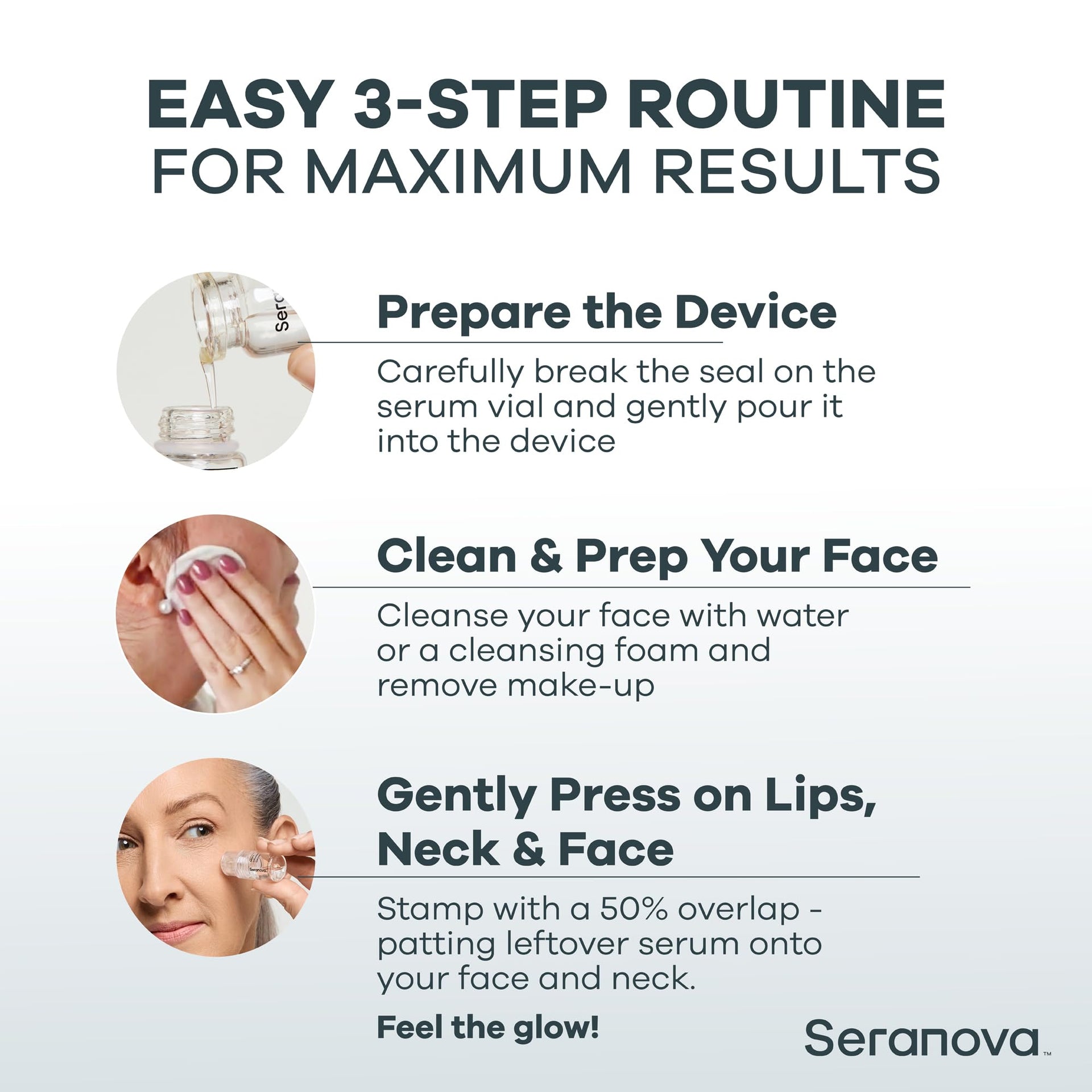 EASY 3-STEP ROUTINE
FOR MAXIMUM RESULTS

Sera

Prepare the Device

Carefully break the seal on the serum vial and gently pour it into the device

Clean & Prep Your Face

Cleanse your face with water or a cleansing foam and remove make-up

Seranova

Gently Press on Lips, Neck & Face

Stamp with a 50% overlap - patting leftover serum onto your face and neck.

Feel the glow!

Seranova™