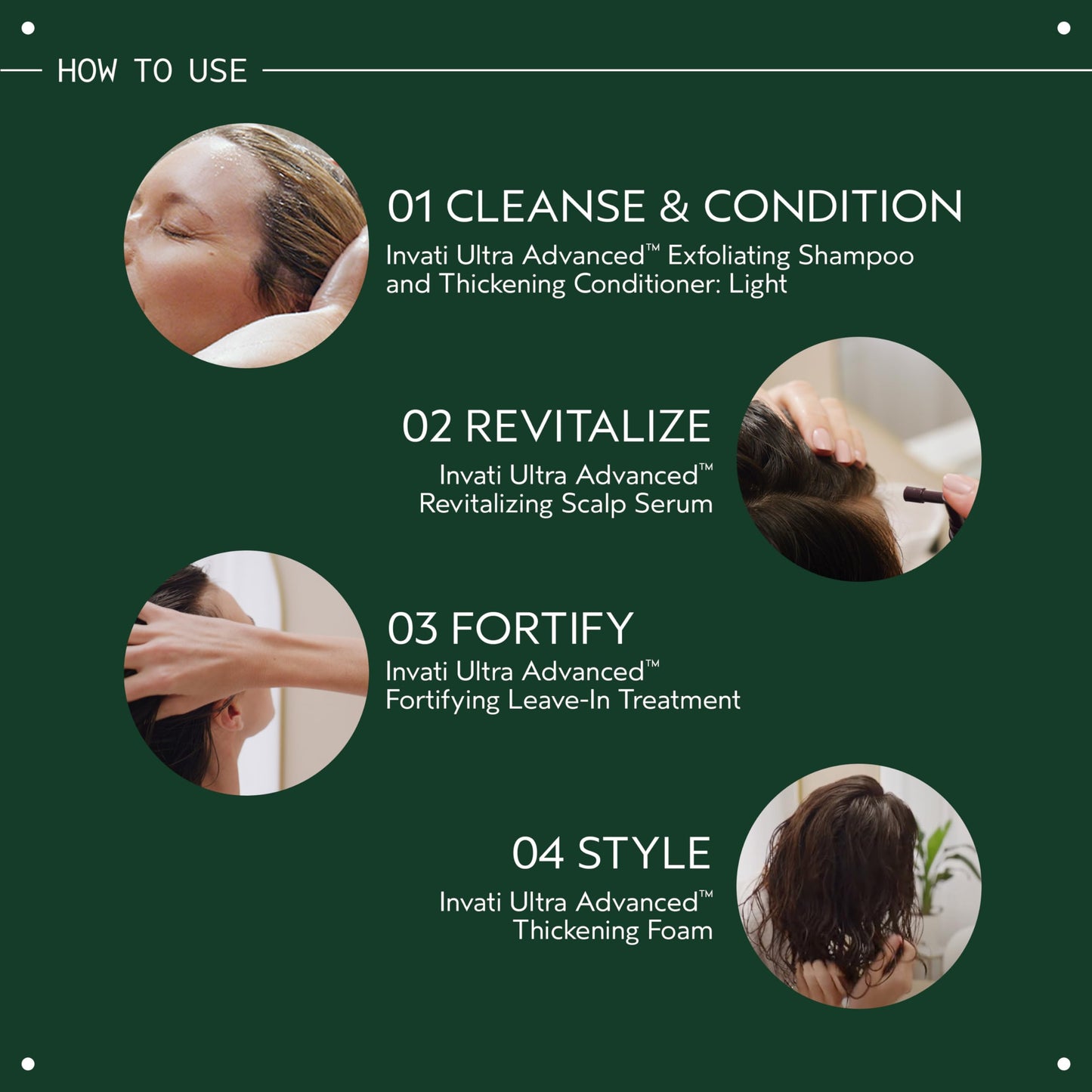 HOW TO USE

01 CLEANSE & CONDITION
Invati Ultra Advanced™ Exfoliating Shampoo and Thickening Conditioner: Light

02 REVITALIZE
Invati Ultra Advanced™ Revitalizing Scalp Serum

03 FORTIFY
Invati Ultra Advanced™ Fortifying Leave-In Treatment

04 STYLE
Invati Ultra Advanced™ Thickening Foam