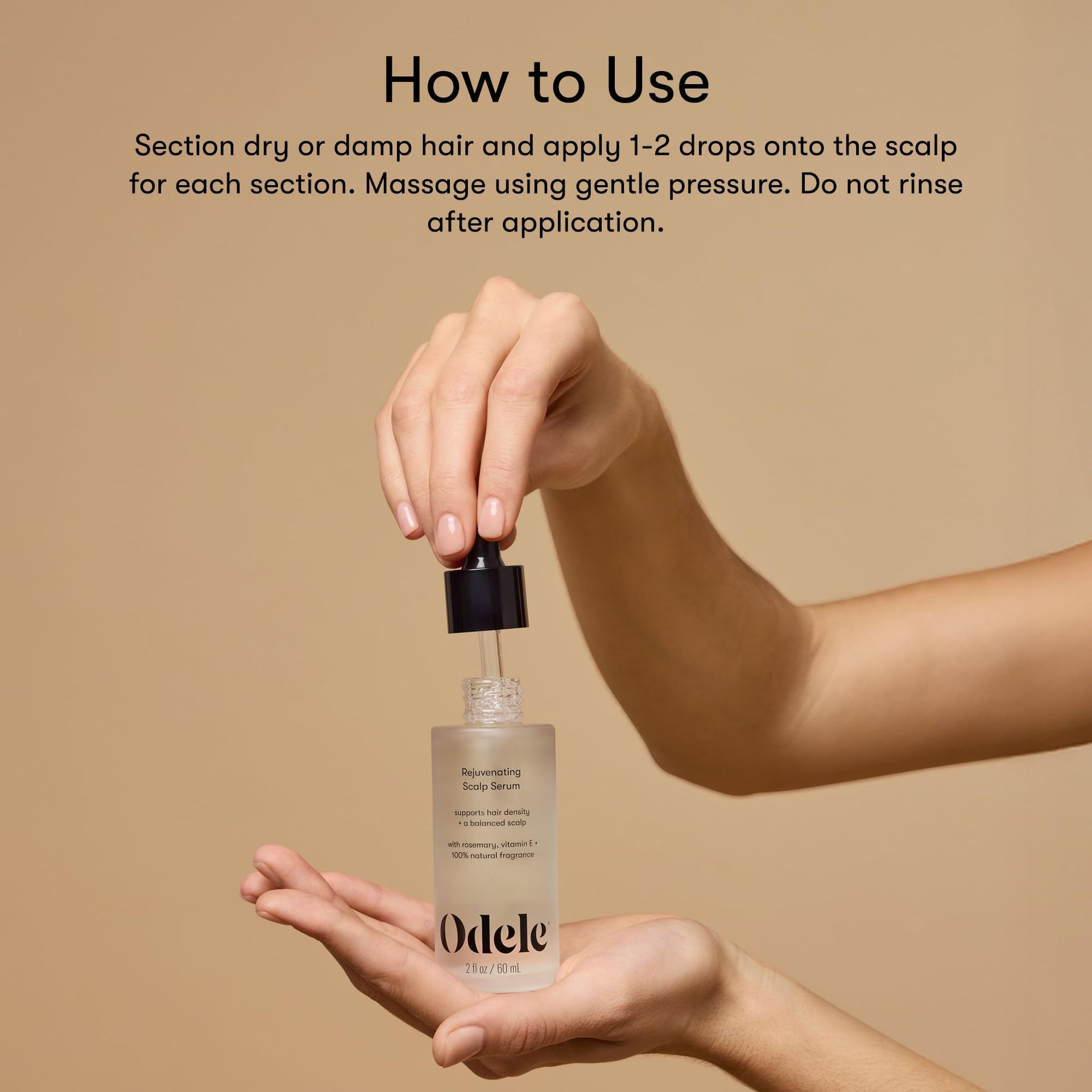 How to Use

Section dry or damp hair and apply 1-2 drops onto the scalp for each section. Massage using gentle pressure. Do not rinse after application.

Rejuvenating Scalp Serum

supports hair density + a balanced scalp

with rosemary, vitamin E + 100% natural fragrance

Odele

2 fl oz / 60 mL