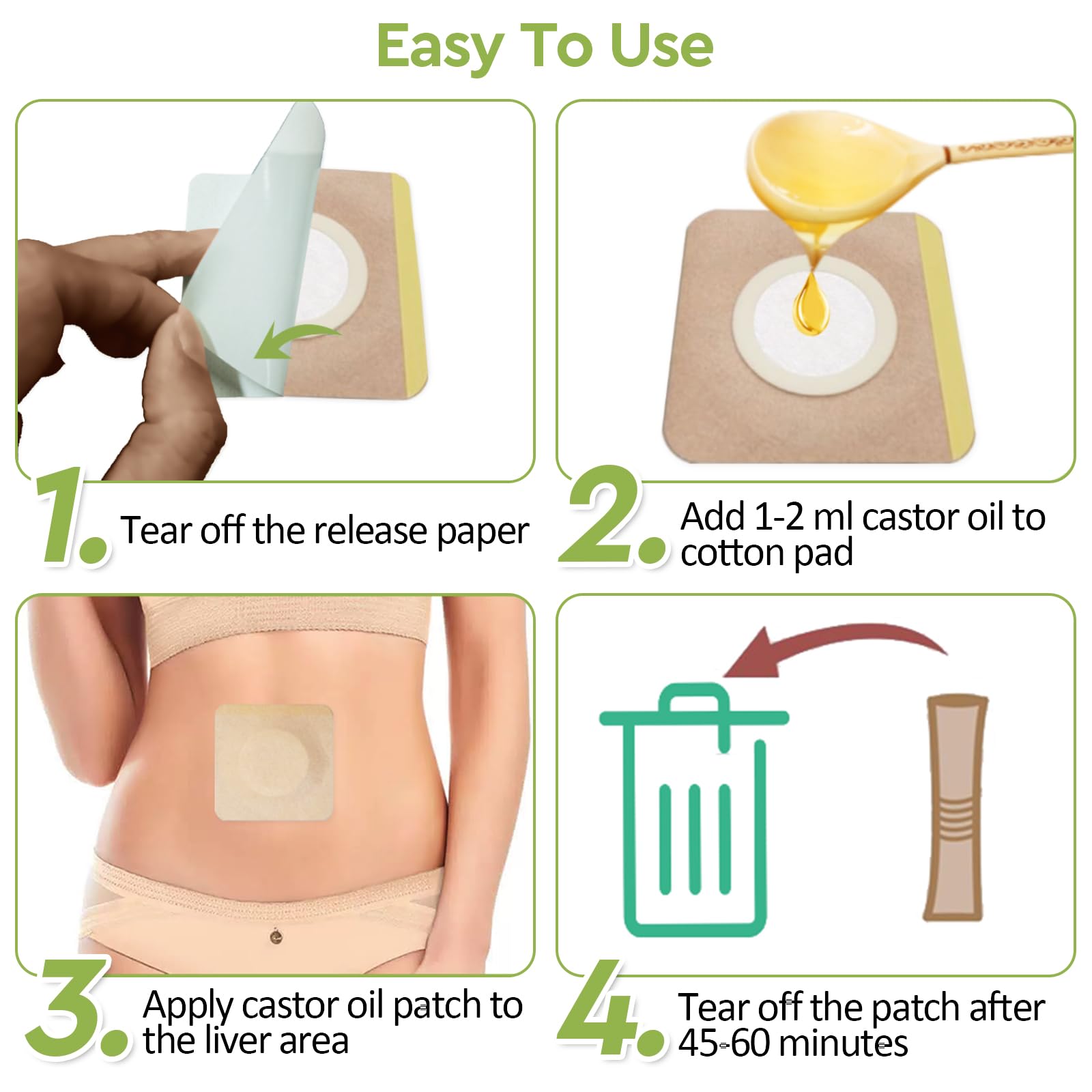 Easy To Use

1. Tear off the release paper

2. Add 1-2 ml castor oil to cotton pad

3. Apply castor oil patch to the liver area

4. Tear off the patch after 45-60 minutes