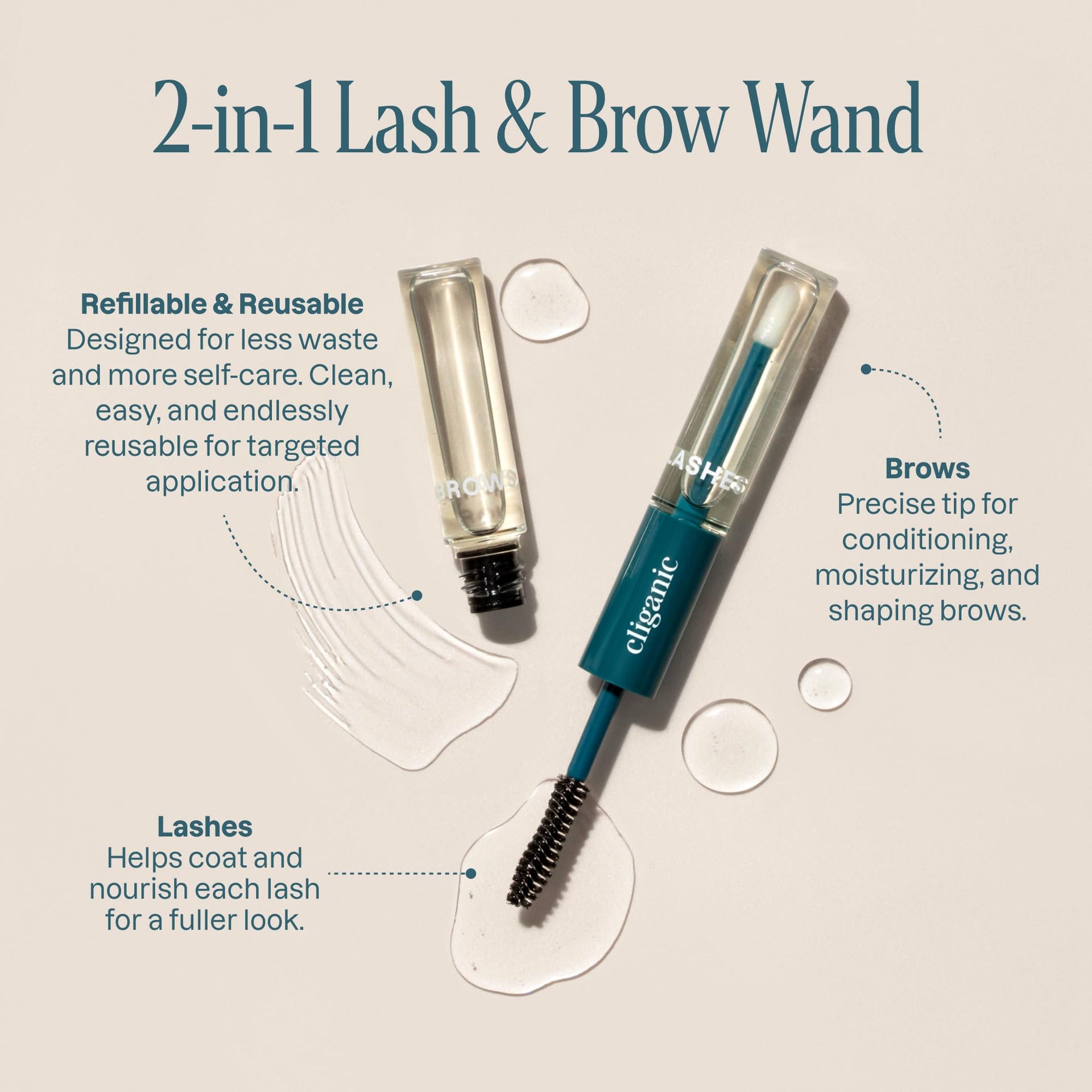 2-in-1 Lash & Brow Wand

Refillable & Reusable
Designed for less waste and more self-care. Clean, easy, and endlessly reusable for targeted application.

BROWS

LASHES

cliganic

Brows
Precise tip for conditioning, moisturizing, and shaping brows.

Lashes
Helps coat and nourish each lash for a fuller look.