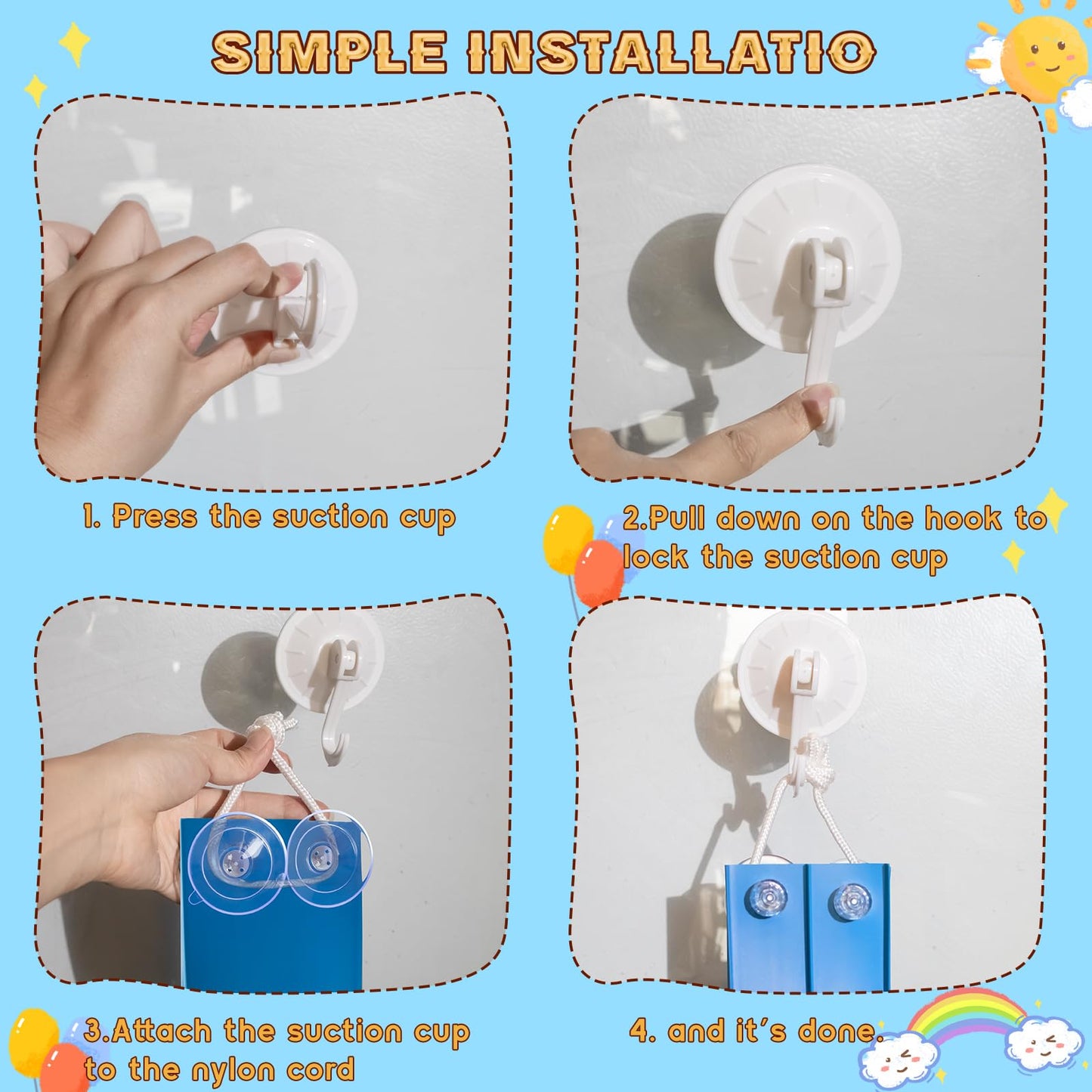 SIMPLE INSTALLATIO

1. Press the suction cup

2.Pull down on the hook to lock the suction cup

3.Attach the suction cup to the nylon cord

4. and it's done.