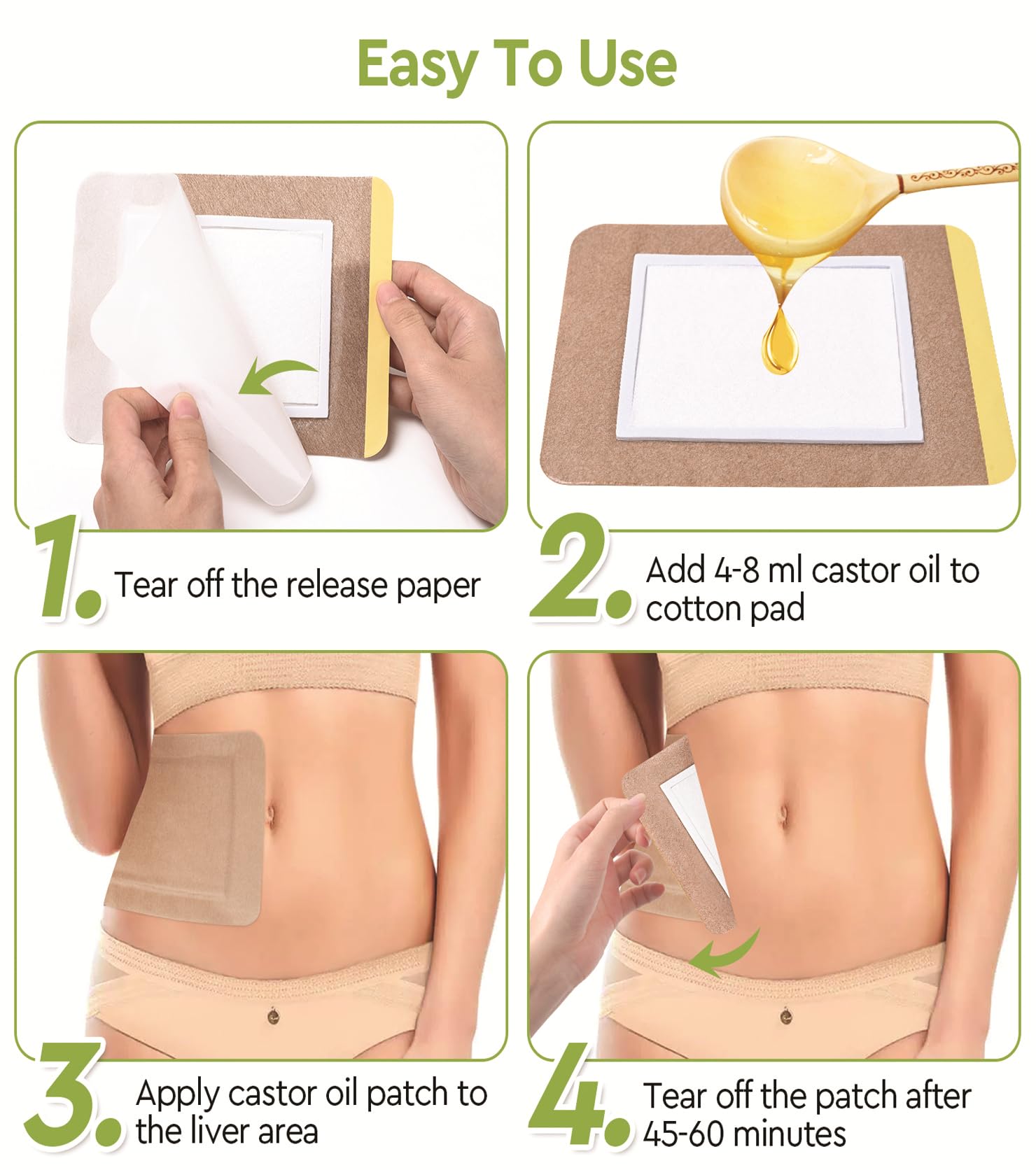 Easy To Use

1. Tear off the release paper

2. Add 4-8 ml castor oil to cotton pad

3. Apply castor oil patch to the liver area

4. Tear off the patch after 45-60 minutes