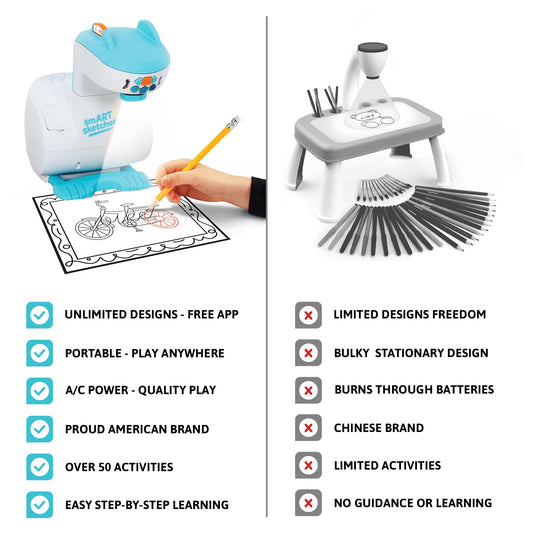 smART sketcher

UNLIMITED DESIGNS - FREE APP

PORTABLE - PLAY ANYWHERE

A/C POWER - QUALITY PLAY

PROUD AMERICAN BRAND

OVER 50 ACTIVITIES

EASY STEP-BY-STEP LEARNING

LIMITED DESIGNS FREEDOM

BULKY STATIONARY DESIGN

BURNS THROUGH BATTERIES

CHINESE BRAND

LIMITED ACTIVITIES

NO GUIDANCE OR LEARNING