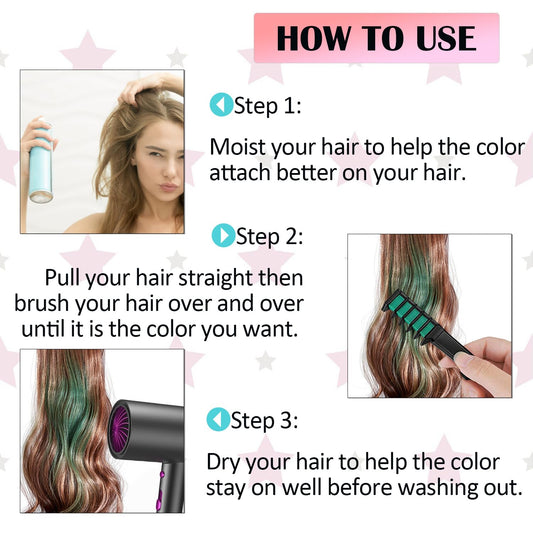 HOW TO USE

Step 1:

Moist your hair to help the color attach better on your hair.

Step 2:

Pull your hair straight then brush your hair over and over until it is the color you want.

Step 3:

Dry your hair to help the color stay on well before washing out.