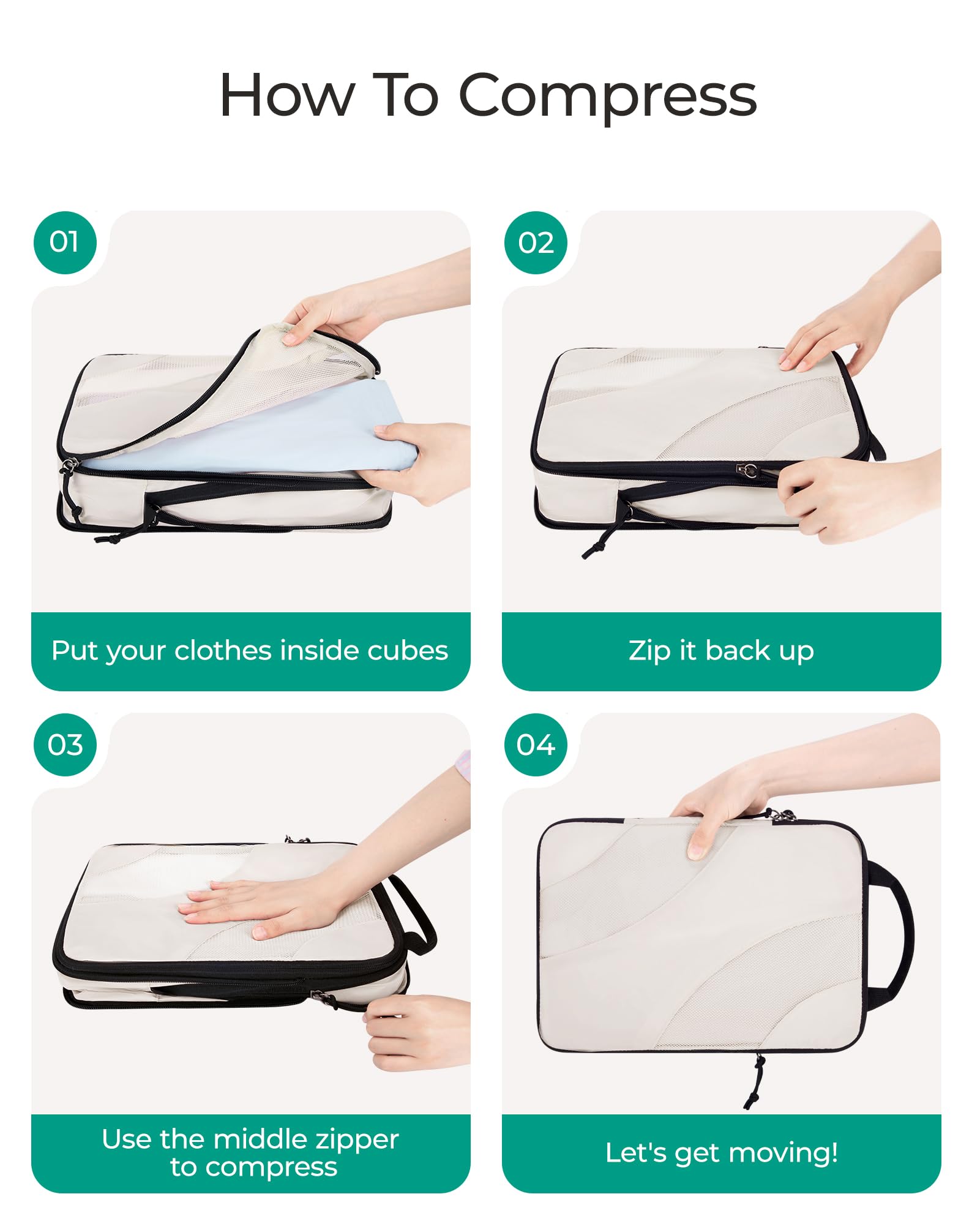 How To Compress

01

Put your clothes inside cubes

02

Zip it back up

03

Use the middle zipper to compress

04

Let's get moving!