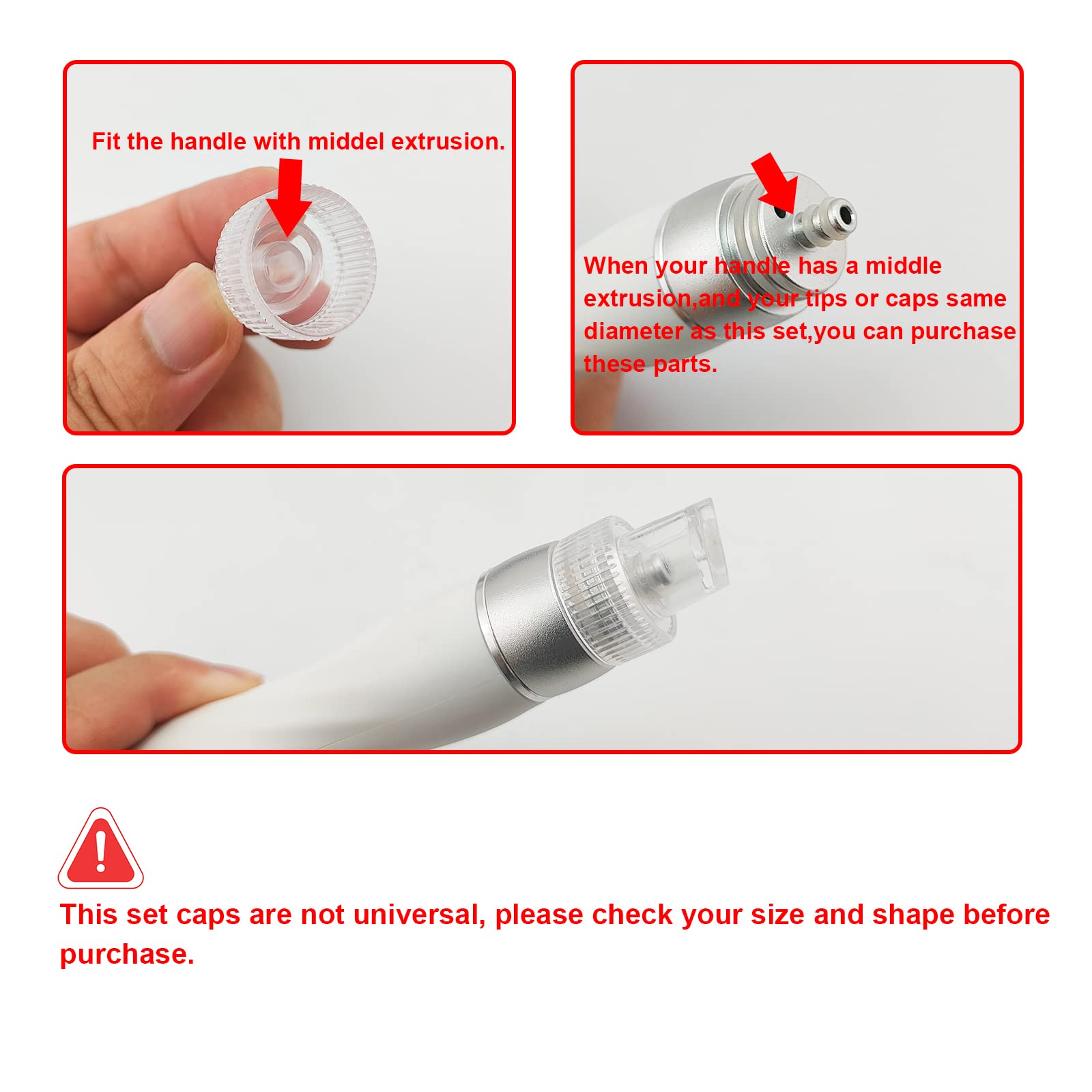 Fit the handle with middel extrusion.

When your handle has a middle extrusion,and your tips or caps same diameter as this set,you can purchase these parts.

This set caps are not universal, please check your size and shape before purchase.