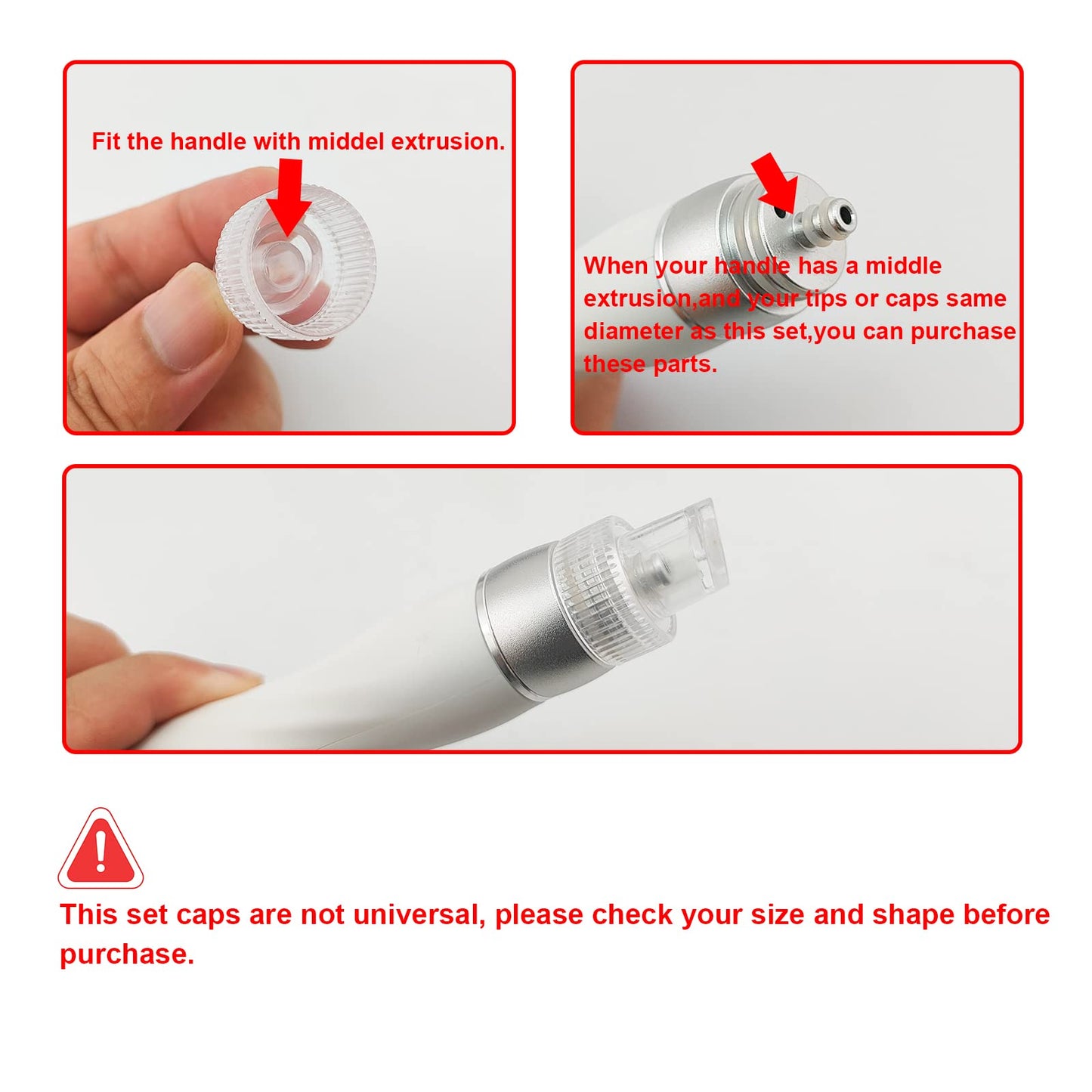 Fit the handle with middel extrusion.

When your handle has a middle extrusion,and your tips or caps same diameter as this set,you can purchase these parts.

This set caps are not universal, please check your size and shape before purchase.