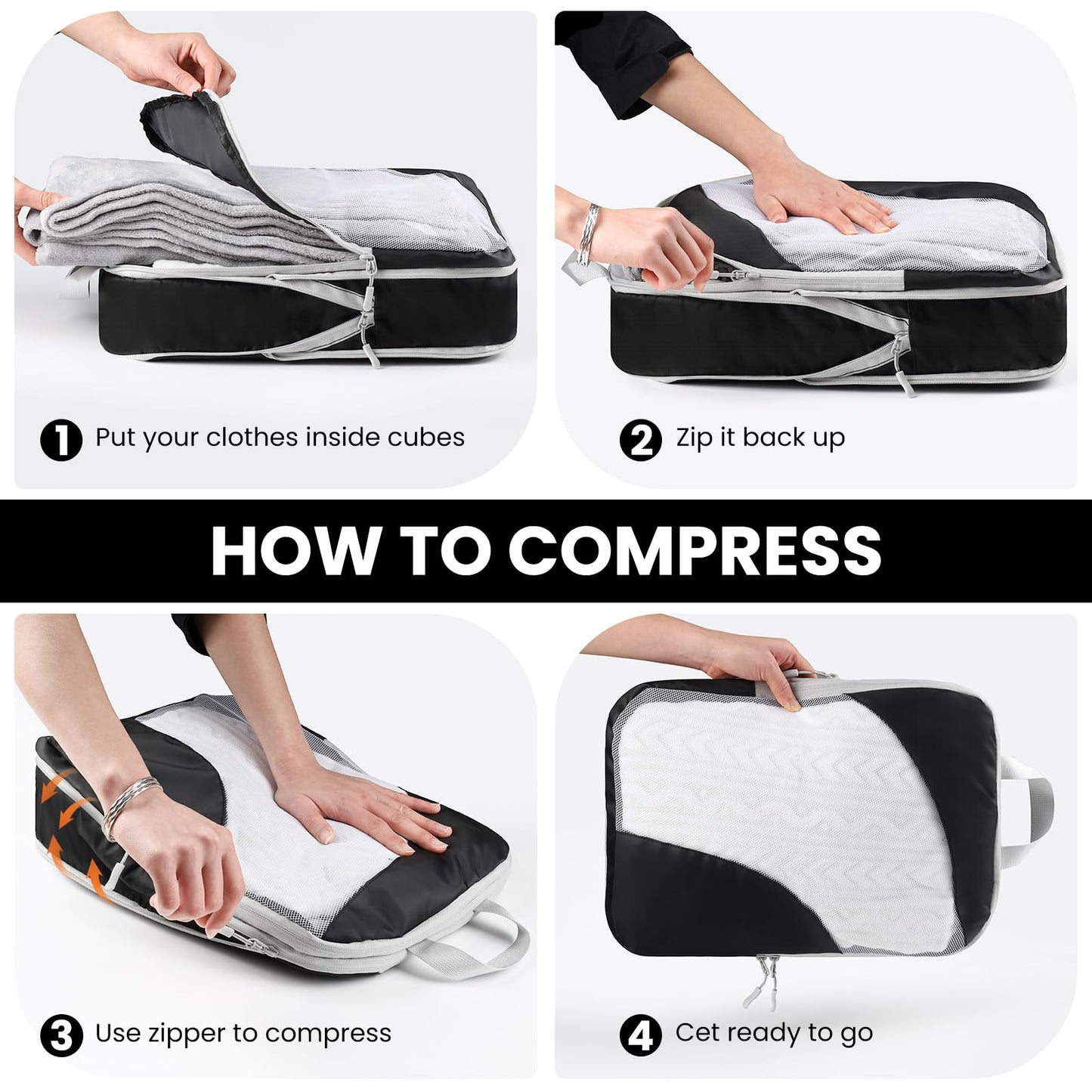 1 Put your clothes inside cubes

2 Zip it back up

HOW TO COMPRESS

3 Use zipper to compress

4 Cet ready to go