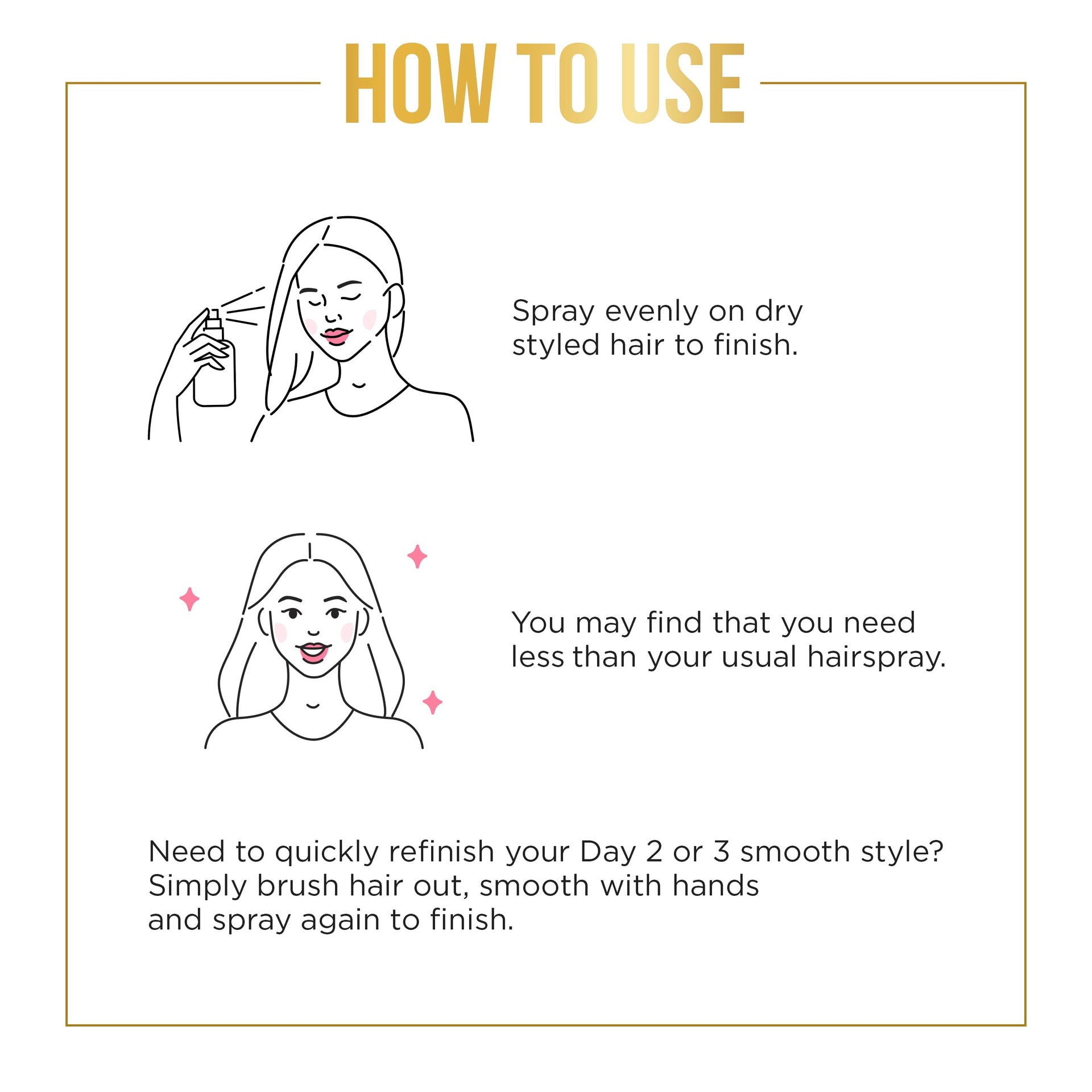 HOW TO USE

Spray evenly on dry styled hair to finish.

You may find that you need less than your usual hairspray.

Need to quickly refinish your Day 2 or 3 smooth style? Simply brush hair out, smooth with hands and spray again to finish.