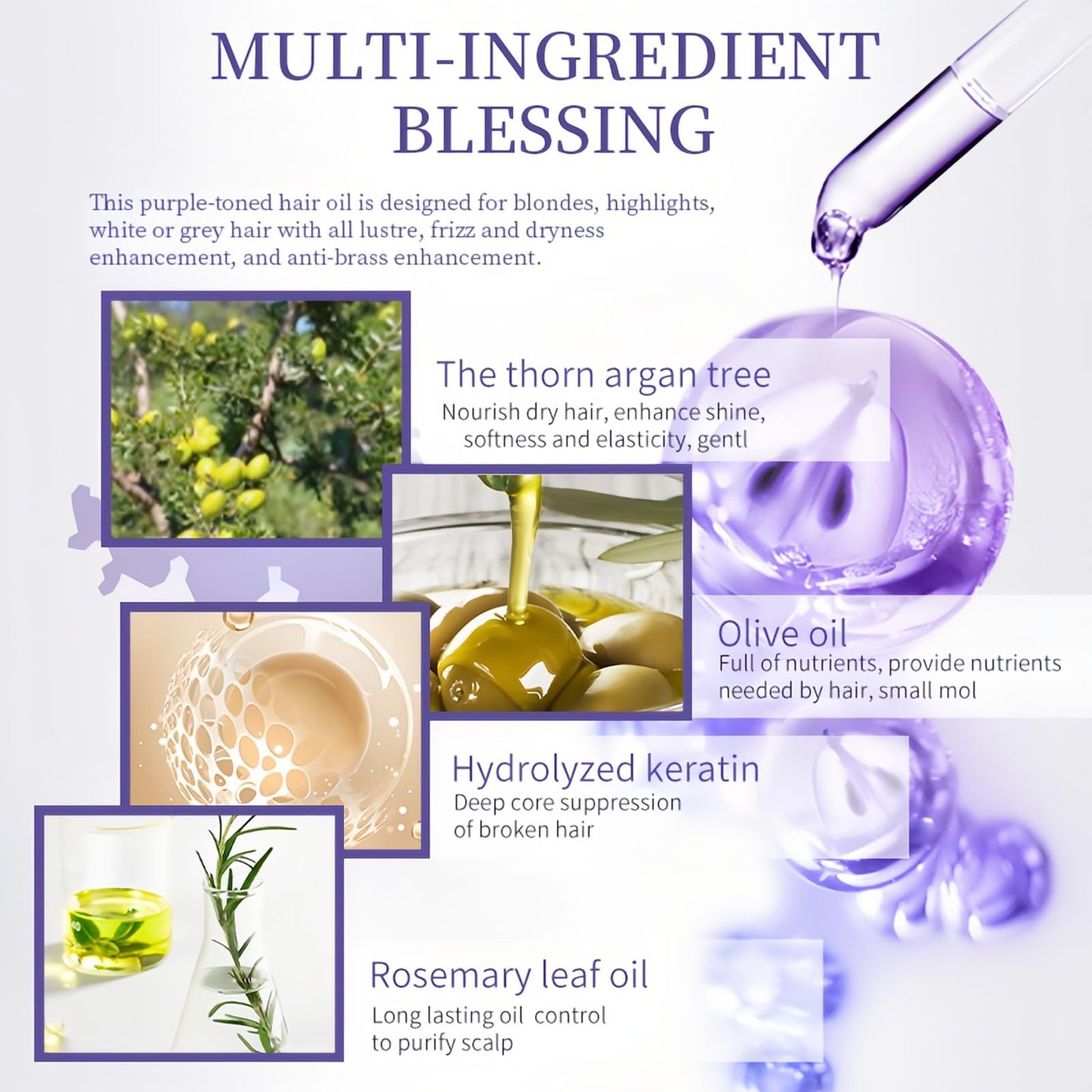 MULTI-INGREDIENT BLESSING

This purple-toned hair oil is designed for blondes, highlights, white or grey hair with all lustre, frizz and dryness enhancement, and anti-brass enhancement.

The thorn argan tree
Nourish dry hair, enhance shine, softness and elasticity, gentl

Olive oil
Full of nutrients, provide nutrients needed by hair, small mol

Hydrolyzed keratin
Deep core suppression of broken hair

Rosemary leaf oil
Long lasting oil control to purify scalp