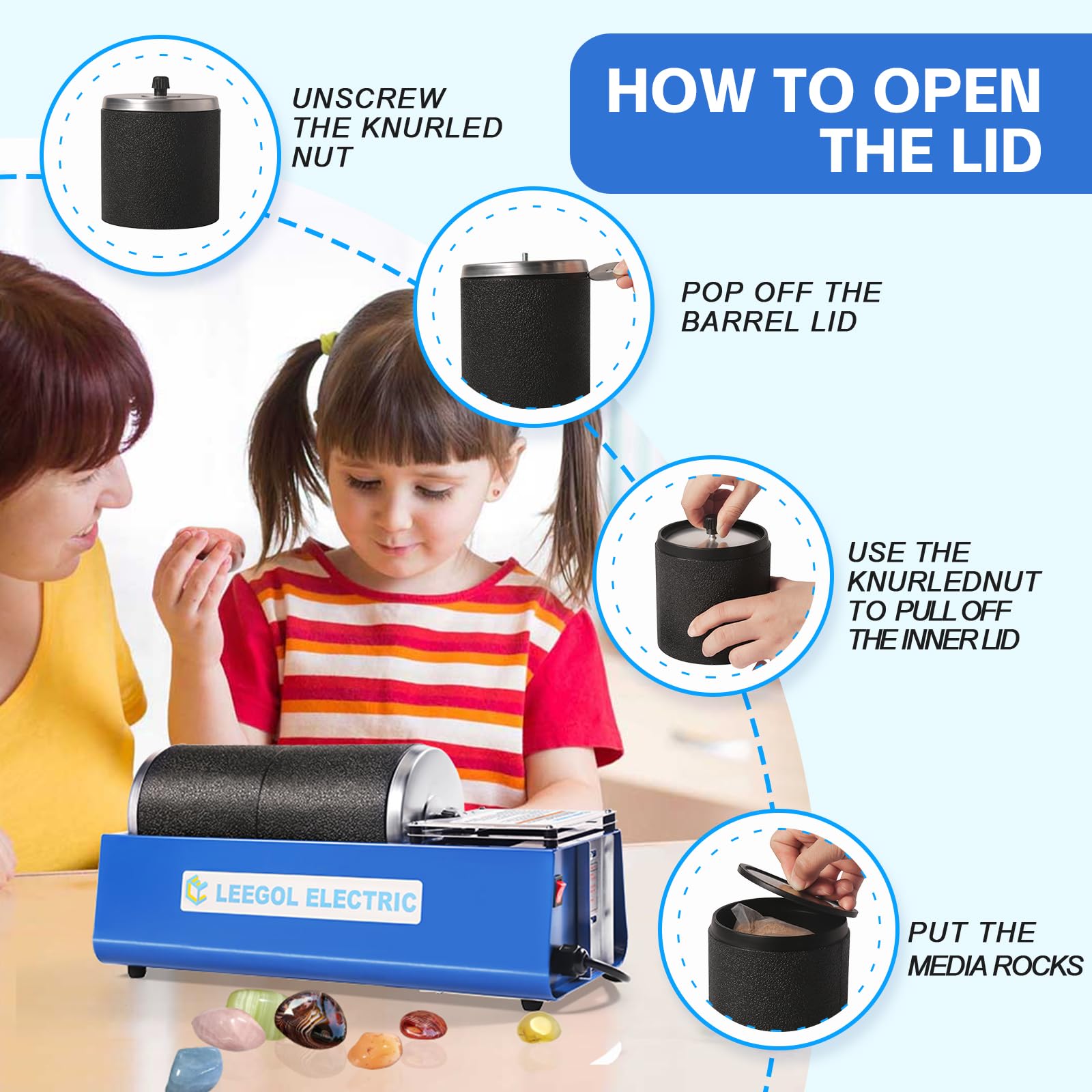 HOW TO OPEN THE LID

UNSCREW THE KNURLED NUT

POP OFF THE BARREL LID

USE THE KNURLEDNUT TO PULL OFF THE INNER LID

PUT THE MEDIA ROCKS

LEEGOL ELECTRIC