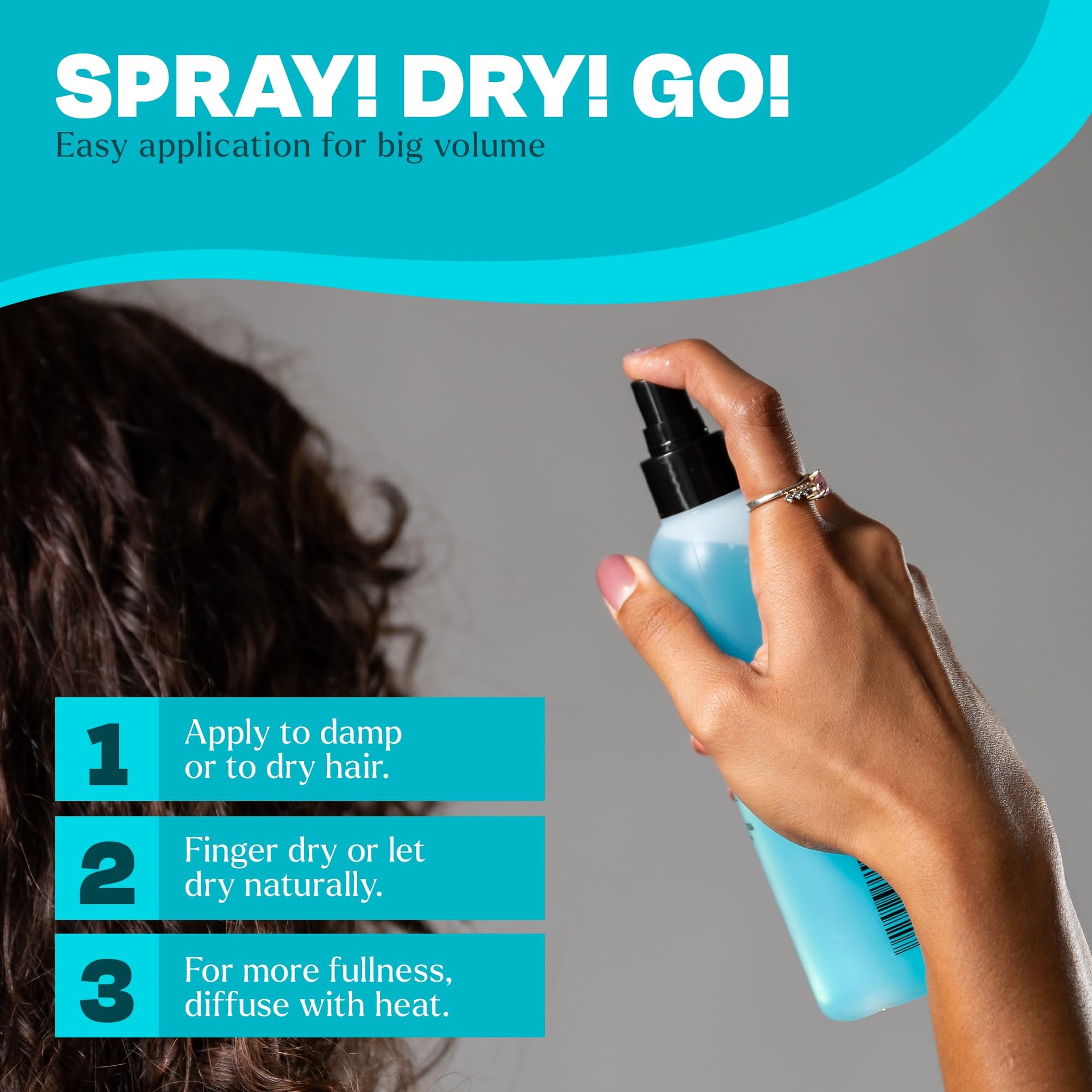 SPRAY! DRY! GO!
Easy application for big volume

1 Apply to damp or to dry hair.

2 Finger dry or let dry naturally.

3 For more fullness, diffuse with heat.