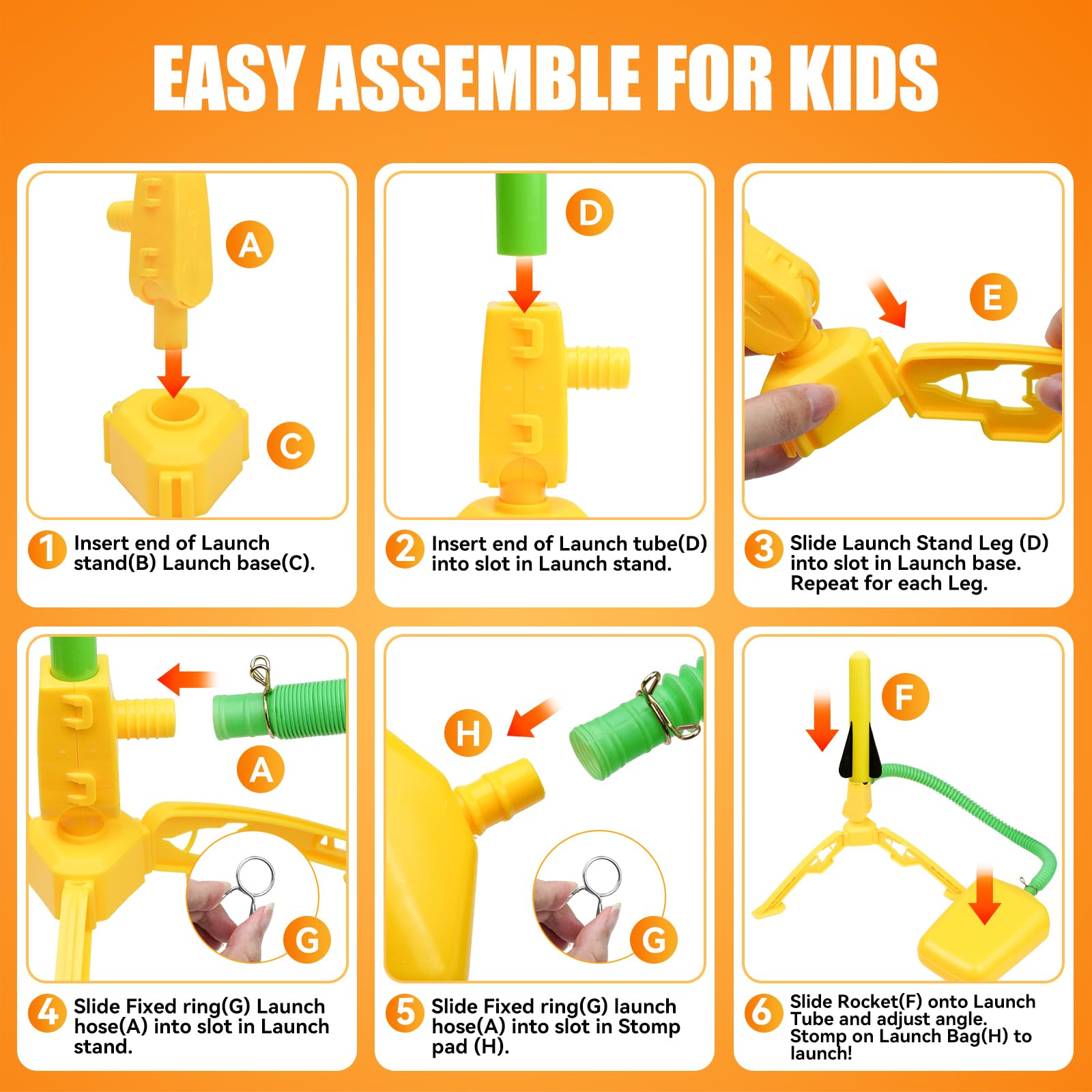 EASY ASSEMBLE FOR KIDS

A

C

1 Insert end of Launch stand(B) Launch base(C).

D

2 Insert end of Launch tube(D) into slot in Launch stand.

E

3 Slide Launch Stand Leg (D) into slot in Launch base. Repeat for each Leg.

A

G

4 Slide Fixed ring(G) Launch hose(A) into slot in Launch stand.

H

G

5 Slide Fixed ring(G) launch hose(A) into slot in Stomp pad (H).

F

6 Slide Rocket(F) onto Launch Tube and adjust angle. Stomp on Launch Bag(H) to launch!