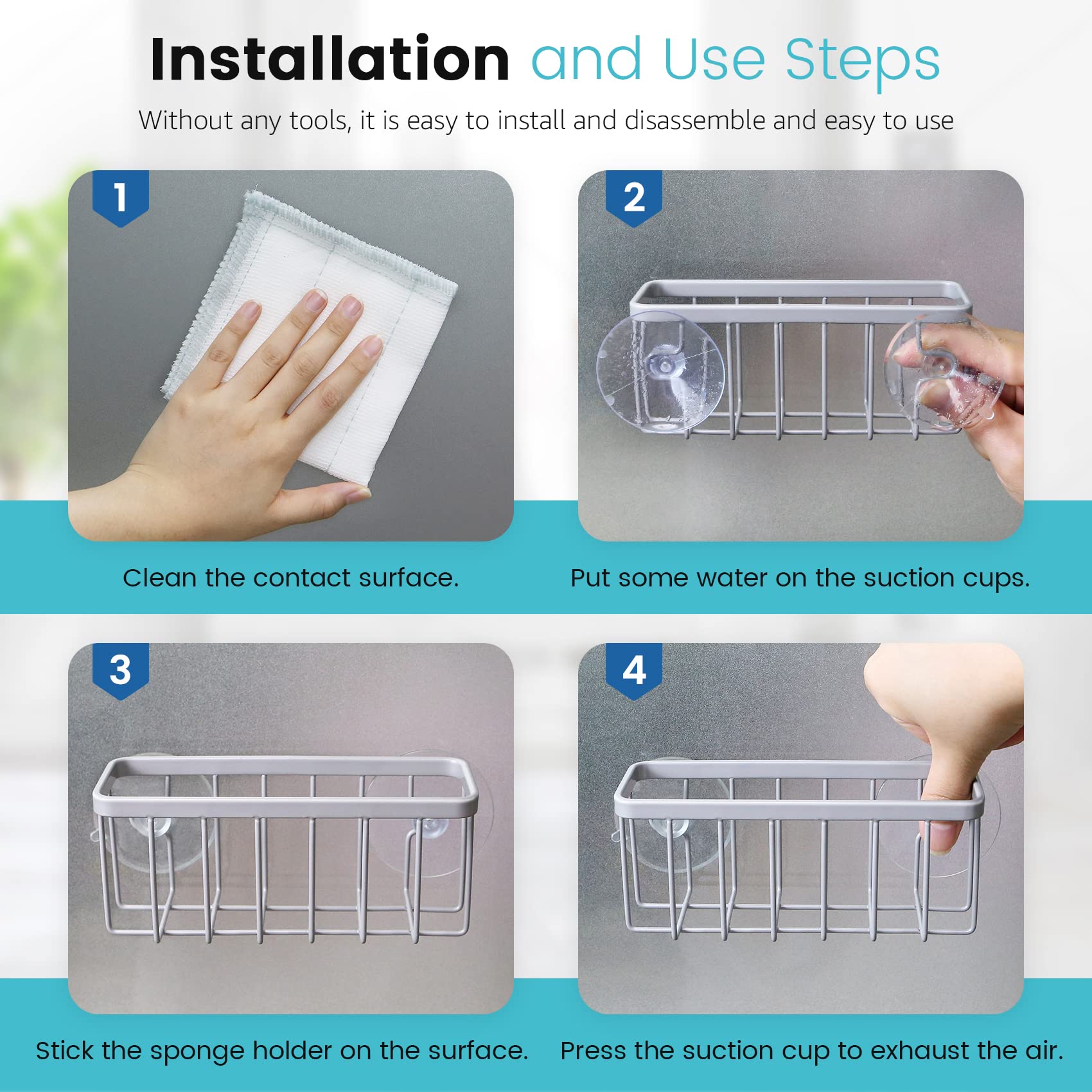 Installation and Use Steps

Without any tools, it is easy to install and disassemble and easy to use

1

Clean the contact surface.

2

Put some water on the suction cups.

3

Stick the sponge holder on the surface.

4

Press the suction cup to exhaust the air.