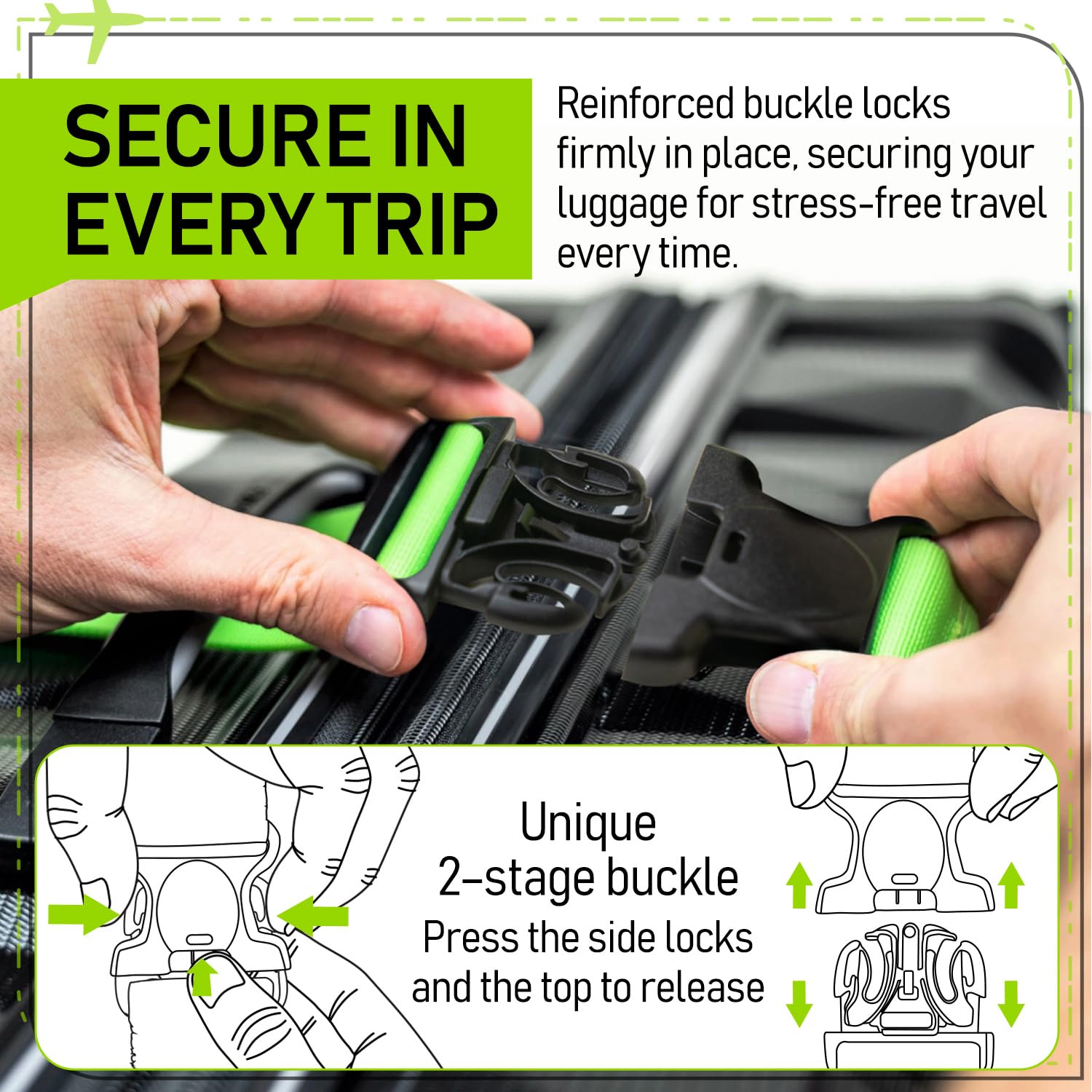 SECURE IN EVERY TRIP

Reinforced buckle locks firmly in place, securing your luggage for stress-free travel every time.

Unique 2-stage buckle
Press the side locks and the top to release