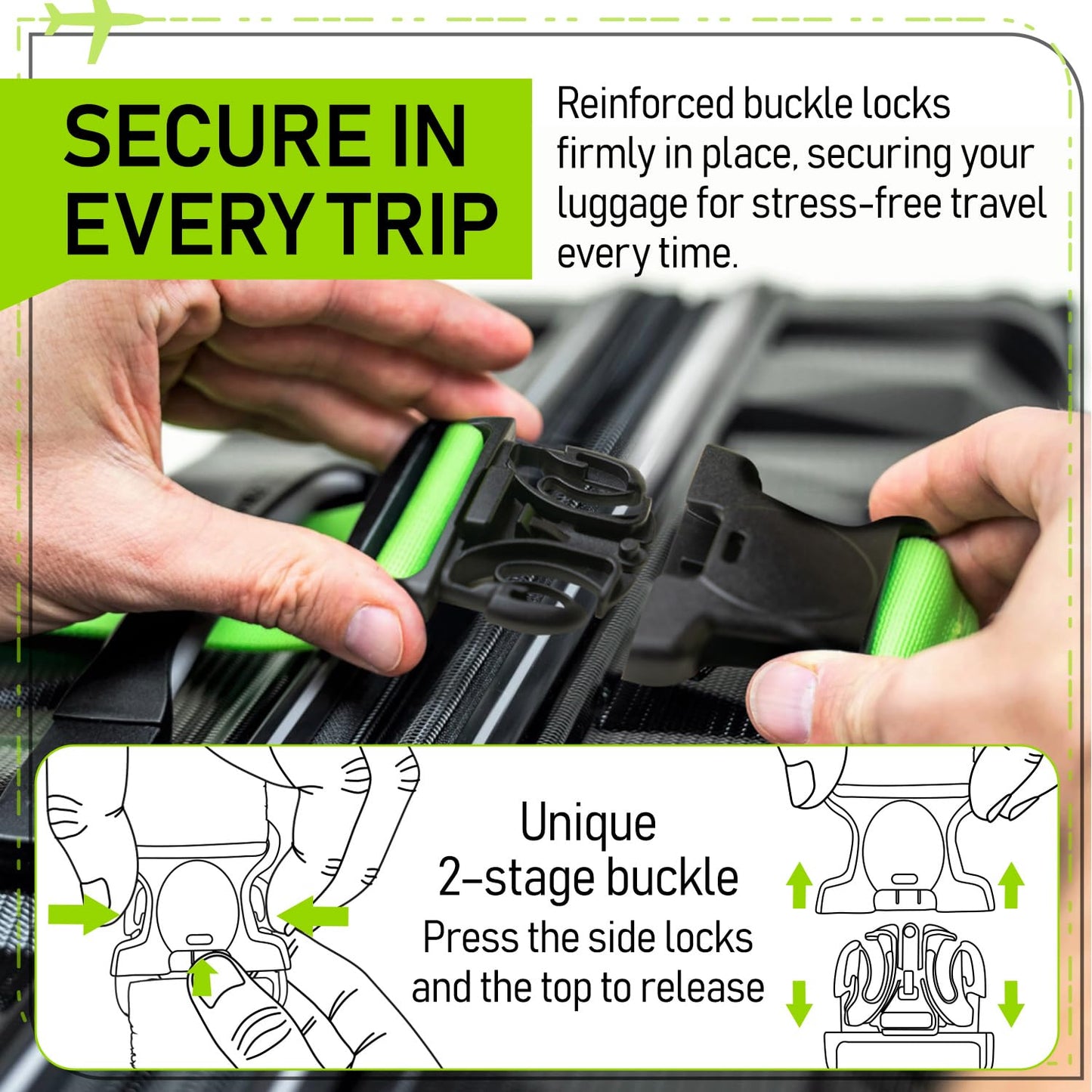 SECURE IN EVERY TRIP

Reinforced buckle locks firmly in place, securing your luggage for stress-free travel every time.

Unique 2-stage buckle
Press the side locks and the top to release