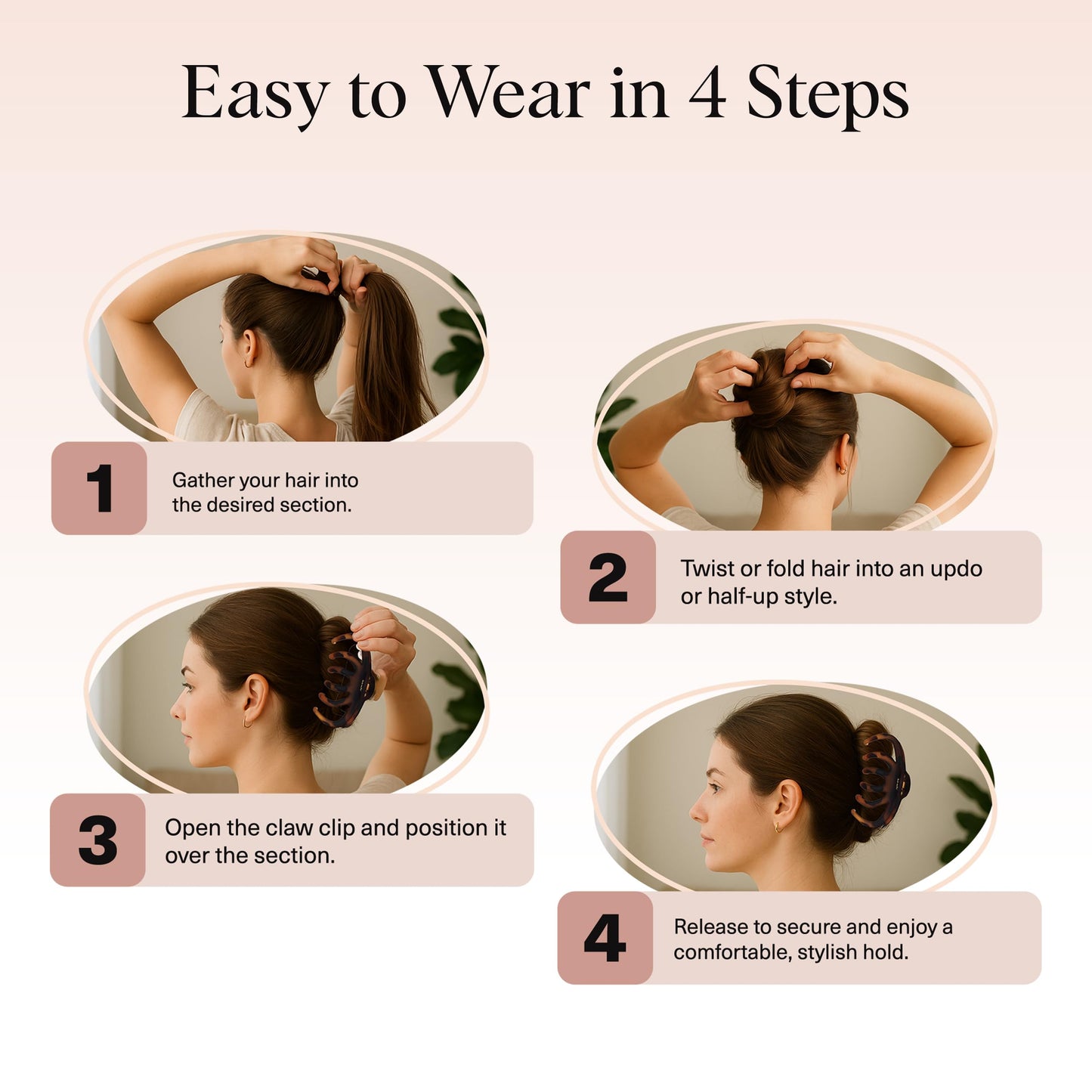 Easy to Wear in 4 Steps

1
Gather your hair into the desired section.

2
Twist or fold hair into an updo or half-up style.

3
Open the claw clip and position it over the section.

4
Release to secure and enjoy a comfortable, stylish hold.