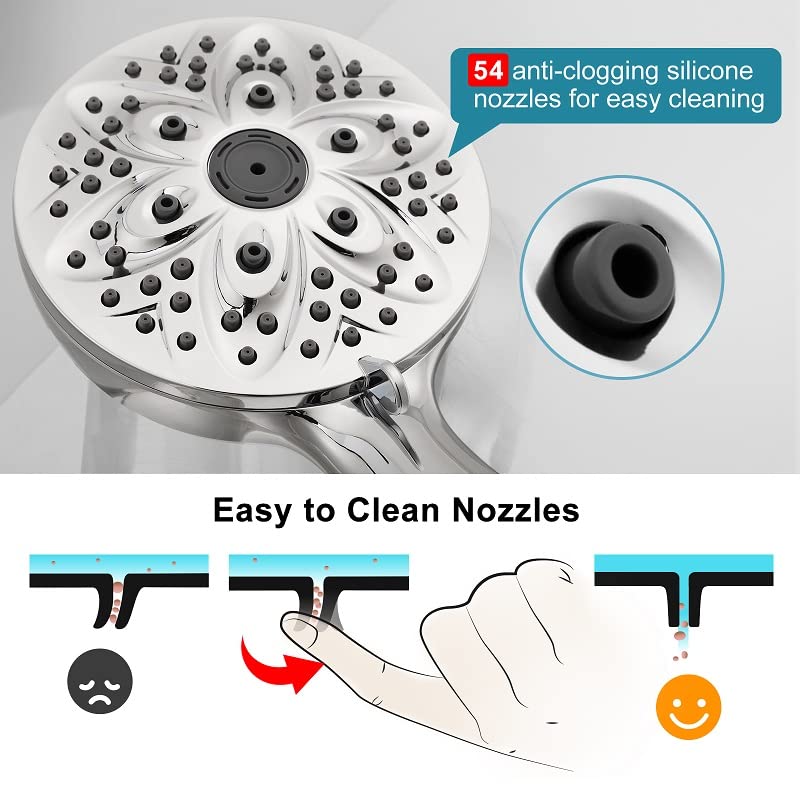 54 anti-clogging silicone nozzles for easy cleaning

Easy to Clean Nozzles