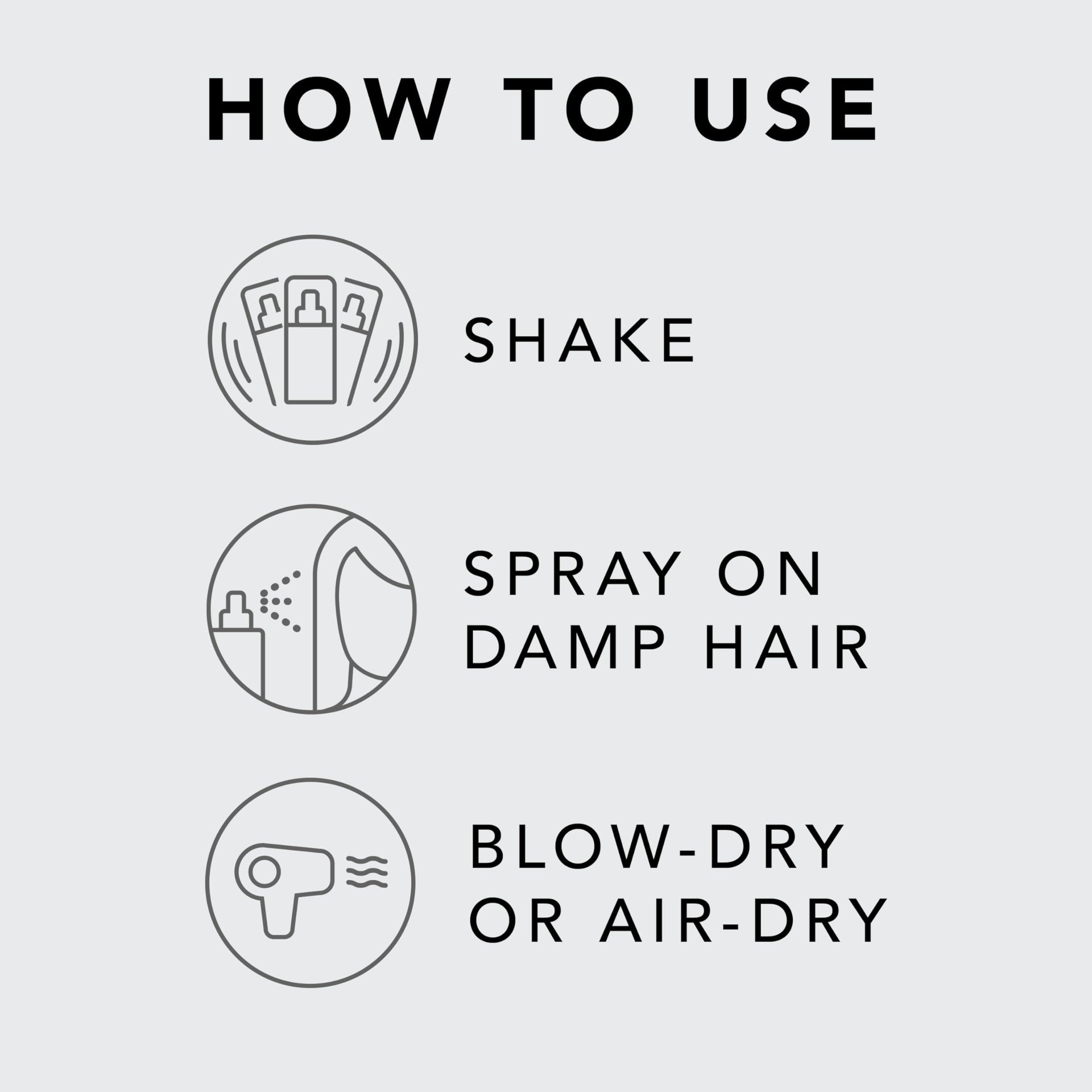 HOW TO USE

SHAKE

SPRAY ON DAMP HAIR

BLOW-DRY OR AIR-DRY