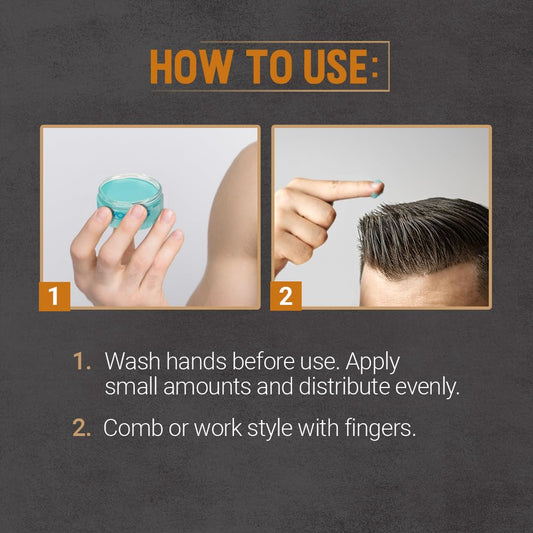 HOW TO USE:

1

2

1. Wash hands before use. Apply small amounts and distribute evenly.

2. Comb or work style with fingers.