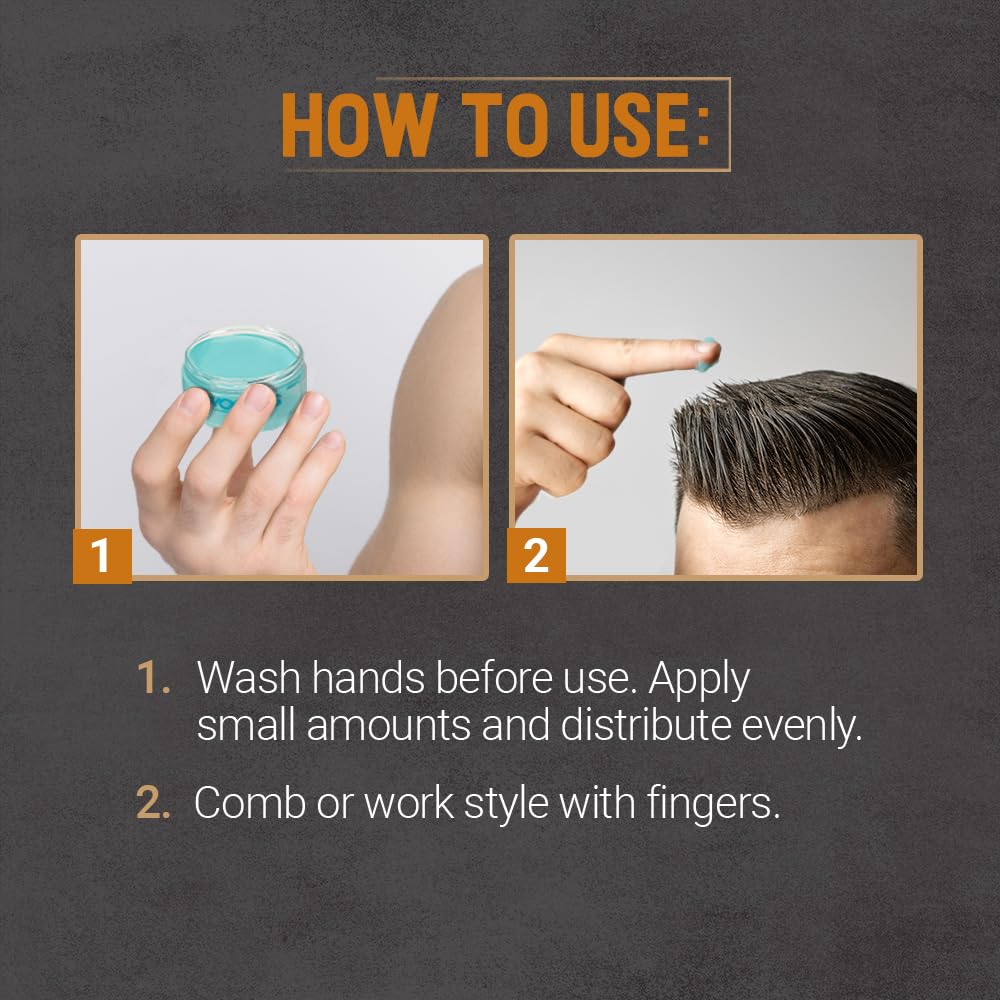 HOW TO USE:

1

2

1. Wash hands before use. Apply small amounts and distribute evenly.

2. Comb or work style with fingers.