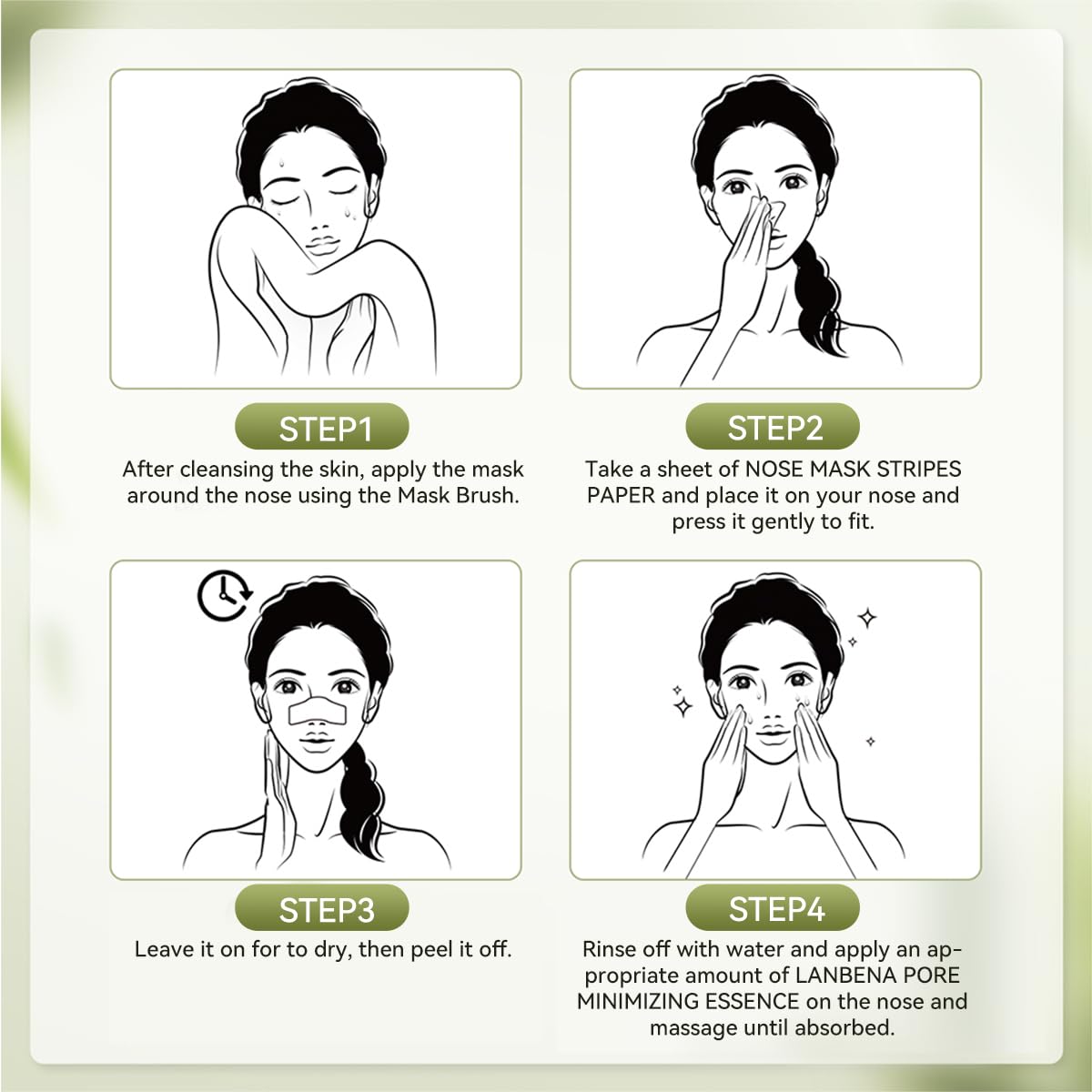 STEP1

After cleansing the skin, apply the mask around the nose using the Mask Brush.

STEP2

Take a sheet of NOSE MASK STRIPES PAPER and place it on your nose and press it gently to fit.

STEP3

Leave it on for to dry, then peel it off.

STEP4

Rinse off with water and apply an appropriate amount of LANBENA PORE MINIMIZING ESSENCE on the nose and massage until absorbed.