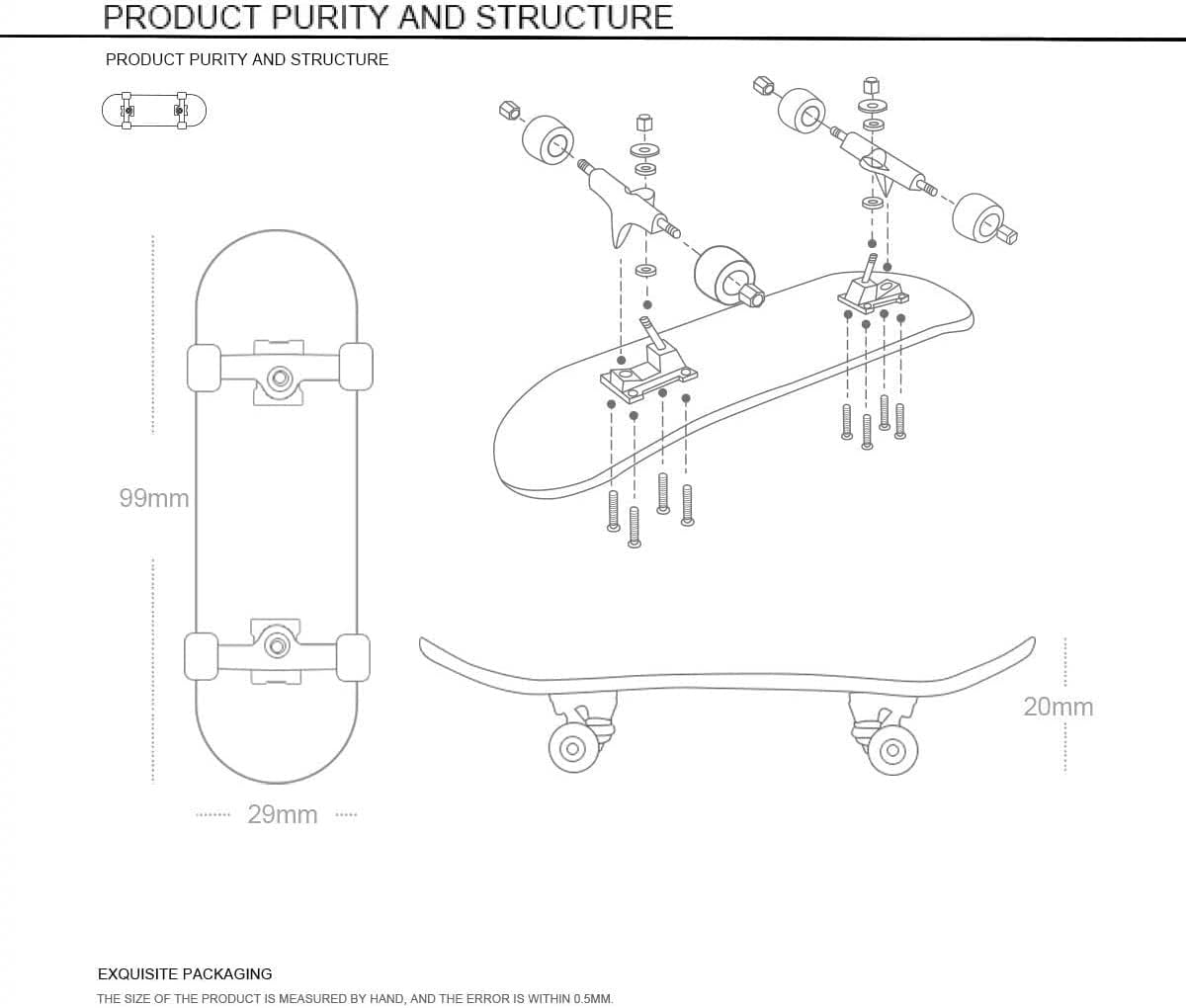 PRODUCT PURITY AND STRUCTURE

PRODUCT PURITY AND STRUCTURE

99mm

29mm

20mm

EXQUISITE PACKAGING

THE SIZE OF THE PRODUCT IS MEASURED BY HAND, AND THE ERROR IS WITHIN 0.5MM.