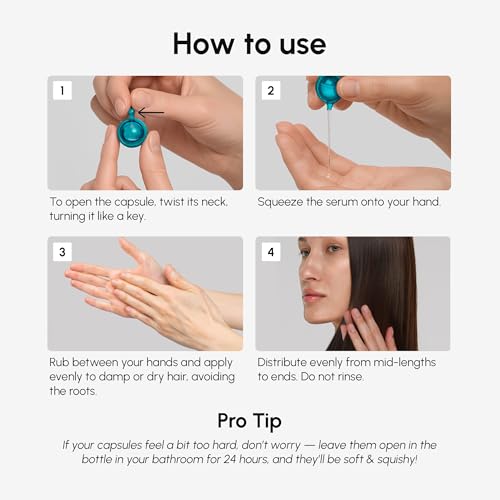 How to use

1

To open the capsule, twist its neck, turning it like a key.

2

Squeeze the serum onto your hand.

3

Rub between your hands and apply evenly to damp or dry hair, avoiding the roots.

4

Distribute evenly from mid-lengths to ends. Do not rinse.

Pro Tip

If your capsules feel a bit too hard, don't worry — leave them open in the bottle in your bathroom for 24 hours, and they'll be soft & squishy!