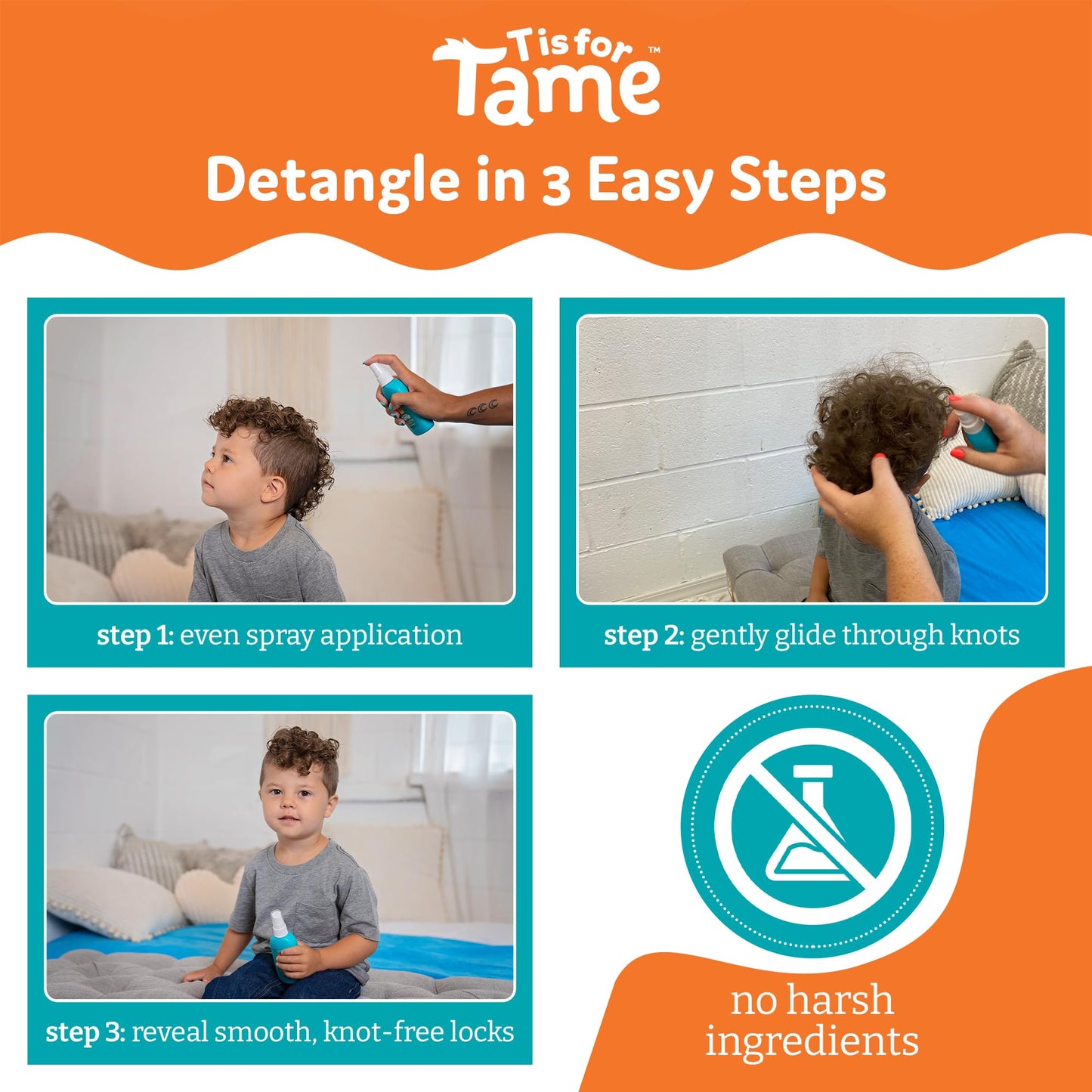 T is for Tame™

Detangle in 3 Easy Steps

step 1: even spray application

step 2: gently glide through knots

step 3: reveal smooth, knot-free locks

no harsh ingredients