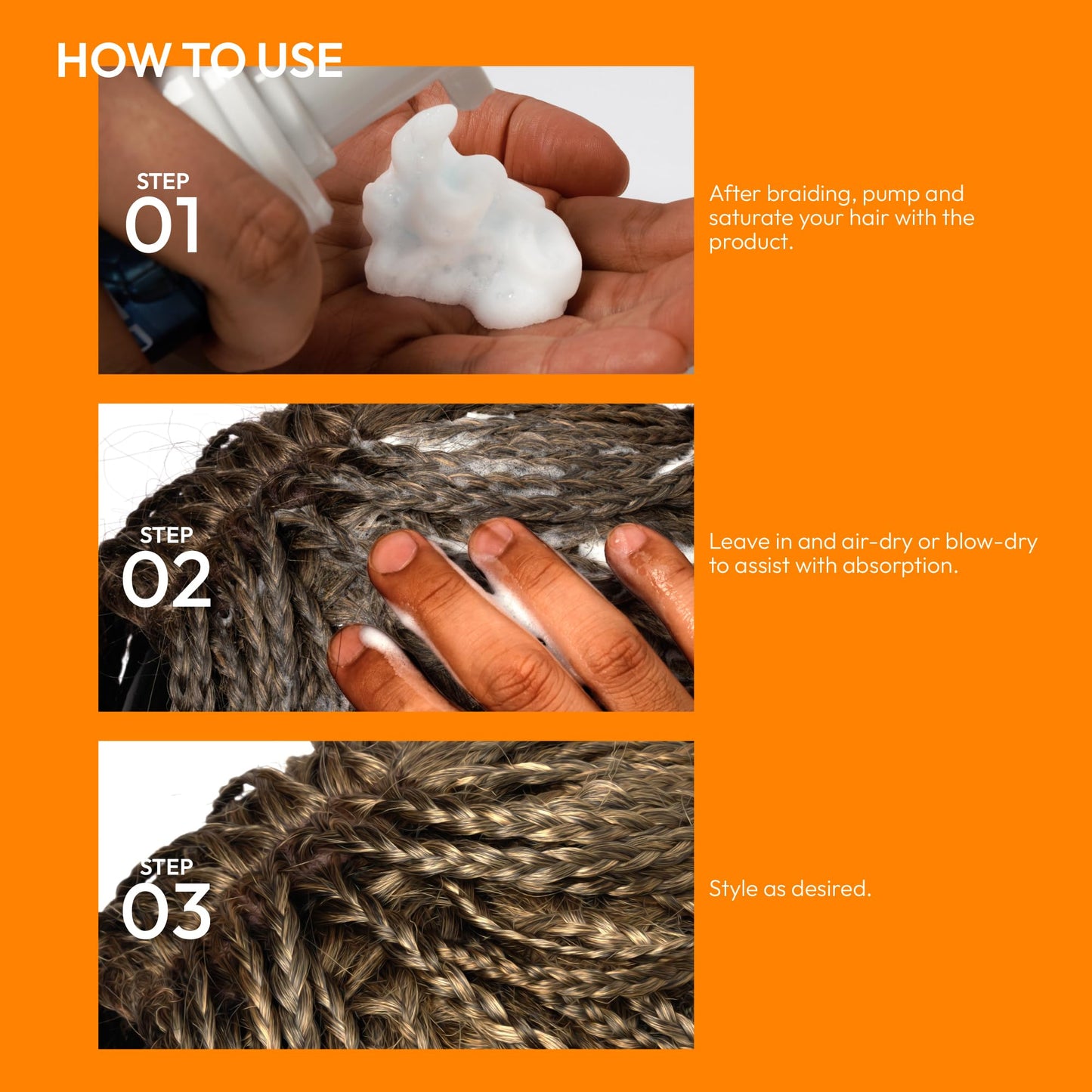 HOW TO USE

STEP
01

After braiding, pump and saturate your hair with the product.

STEP
02

Leave in and air-dry or blow-dry to assist with absorption.

STEP
03

Style as desired.