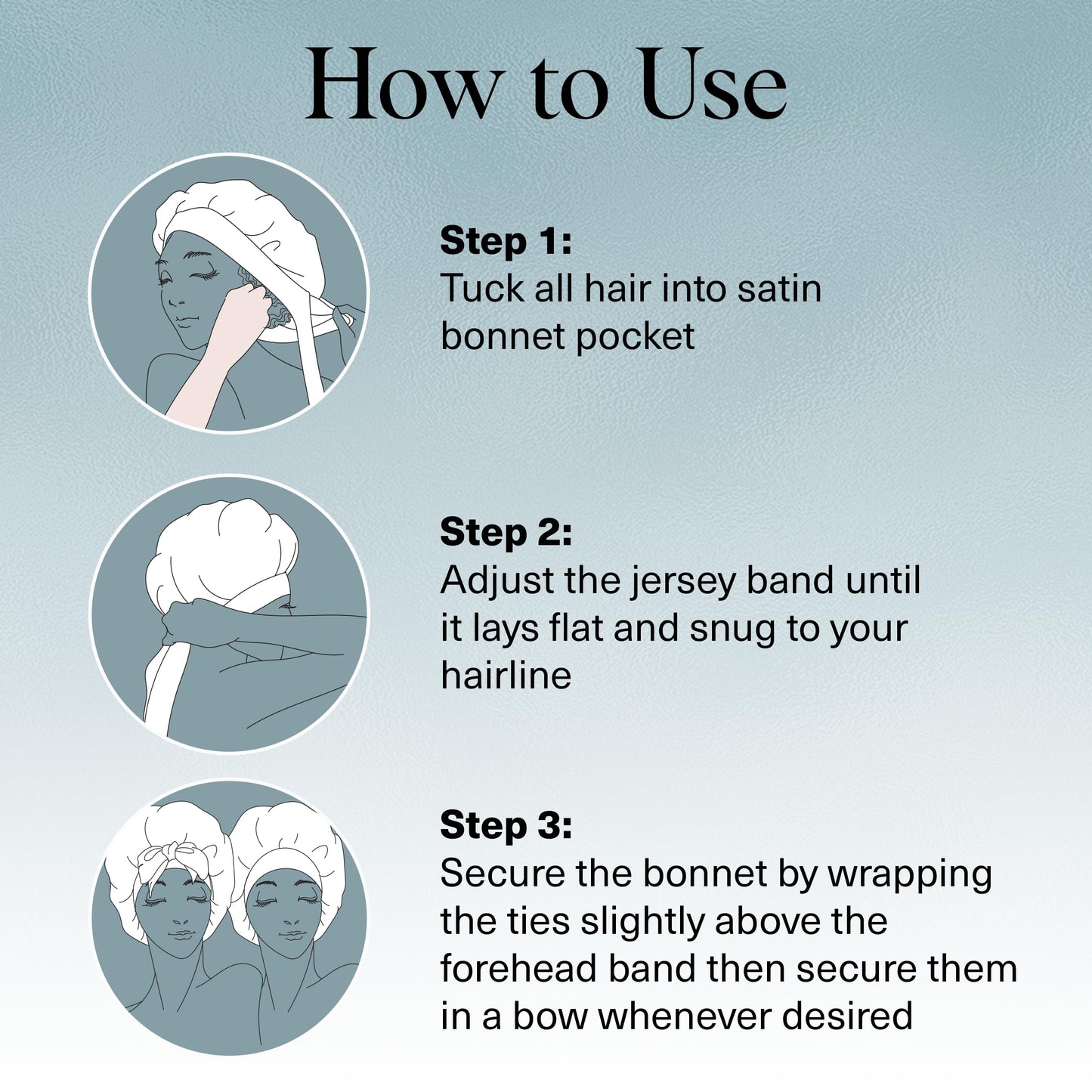 How to Use

Step 1:
Tuck all hair into satin bonnet pocket

Step 2:
Adjust the jersey band until it lays flat and snug to your hairline

Step 3:
Secure the bonnet by wrapping the ties slightly above the forehead band then secure them in a bow whenever desired