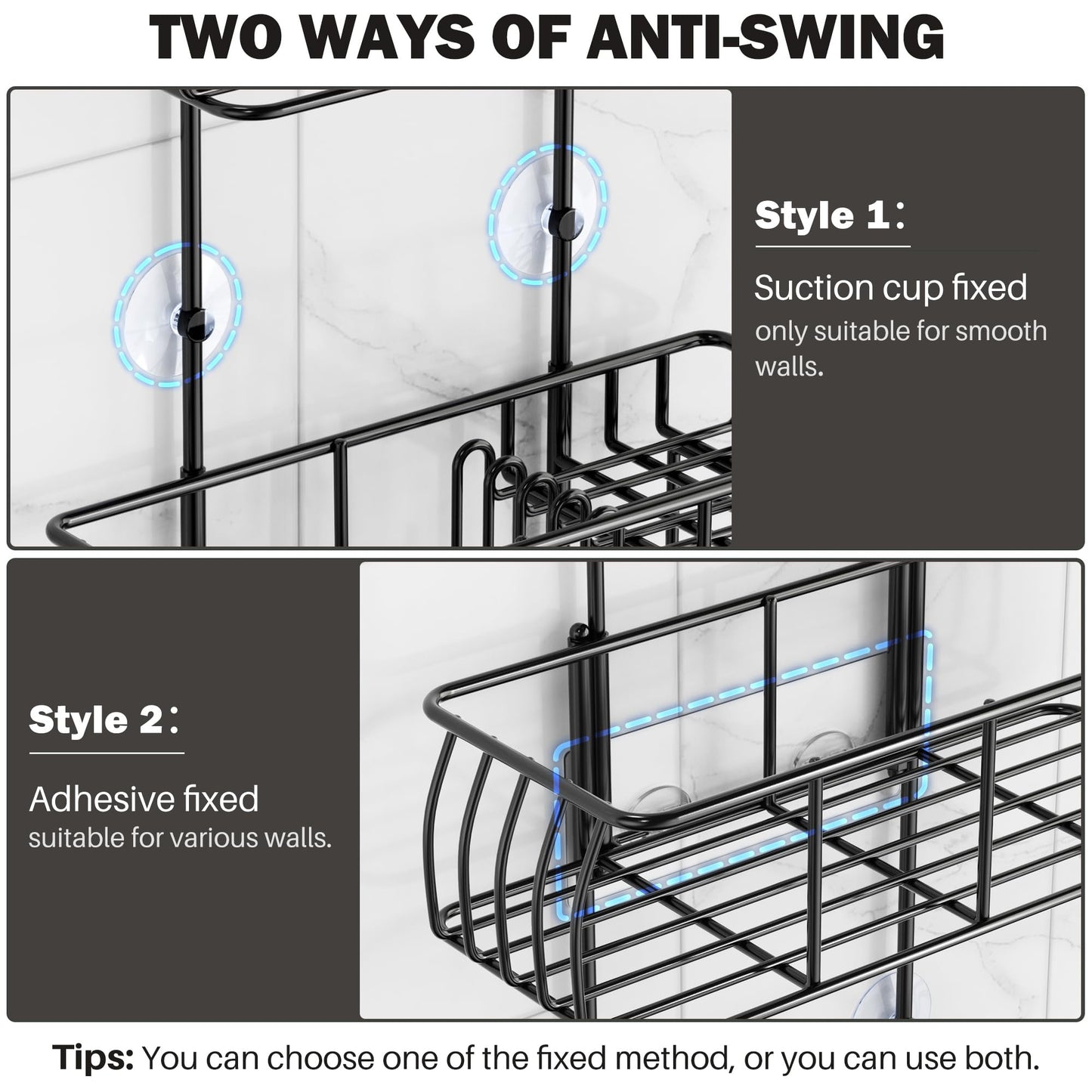 TWO WAYS OF ANTI-SWING

Style 1：

Suction cup fixed
only suitable for smooth walls.

Style 2：

Adhesive fixed
suitable for various walls.

Tips: You can choose one of the fixed method, or you can use both.