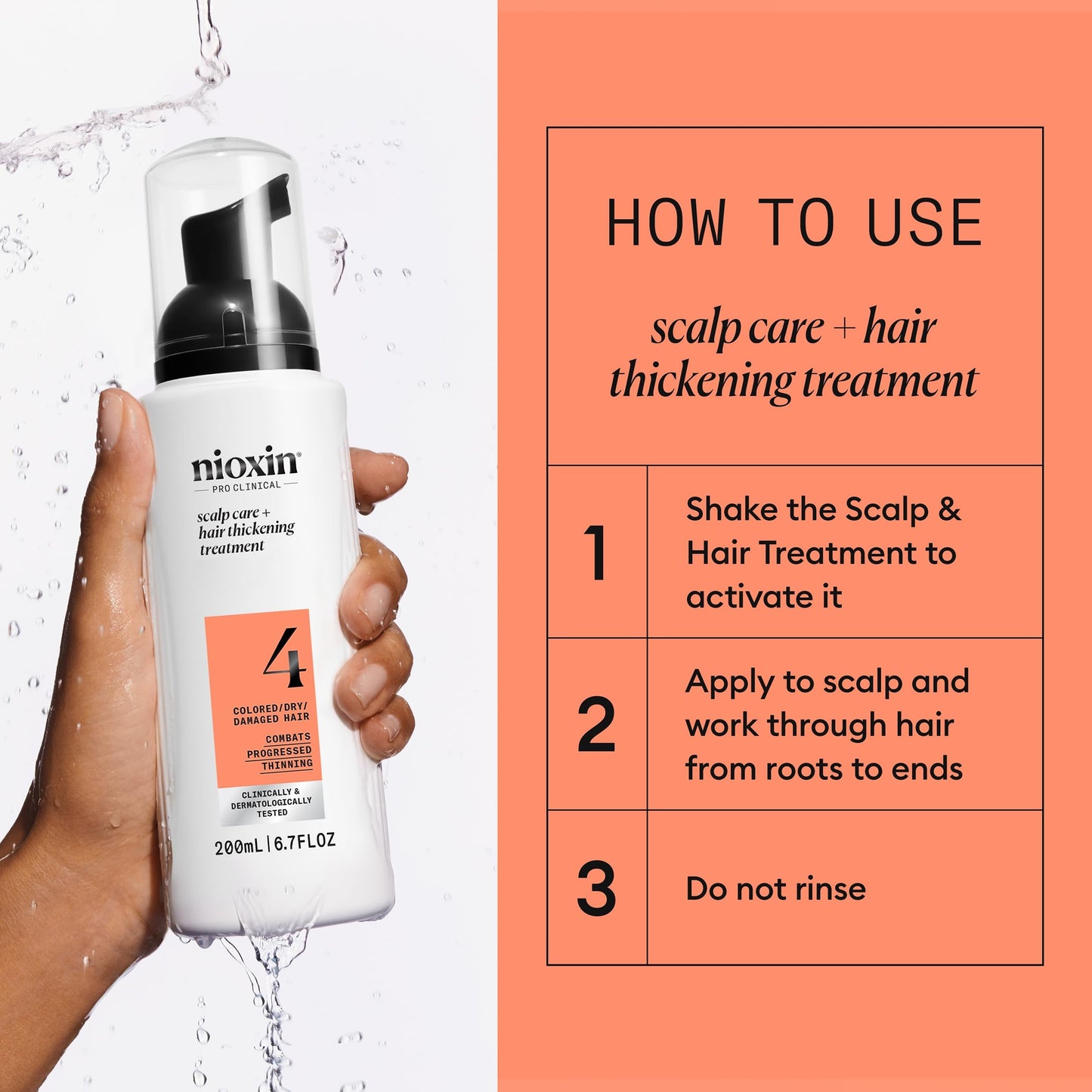 nioxin
PRO CLINICAL
scalp care + hair thickening treatment

4
COLORED/DRY/ DAMAGED HAIR
COMBATS PROGRESSED THINNING
CLINICALLY & DERMATOLOGICALLY TESTED
200mL | 6.7FLOZ

HOW TO USE

scalp care + hair thickening treatment

| 1 | Shake the Scalp & Hair Treatment to activate it |
|---|---|
| 2 | Apply to scalp and work through hair from roots to ends |
| 3 | Do not rinse |