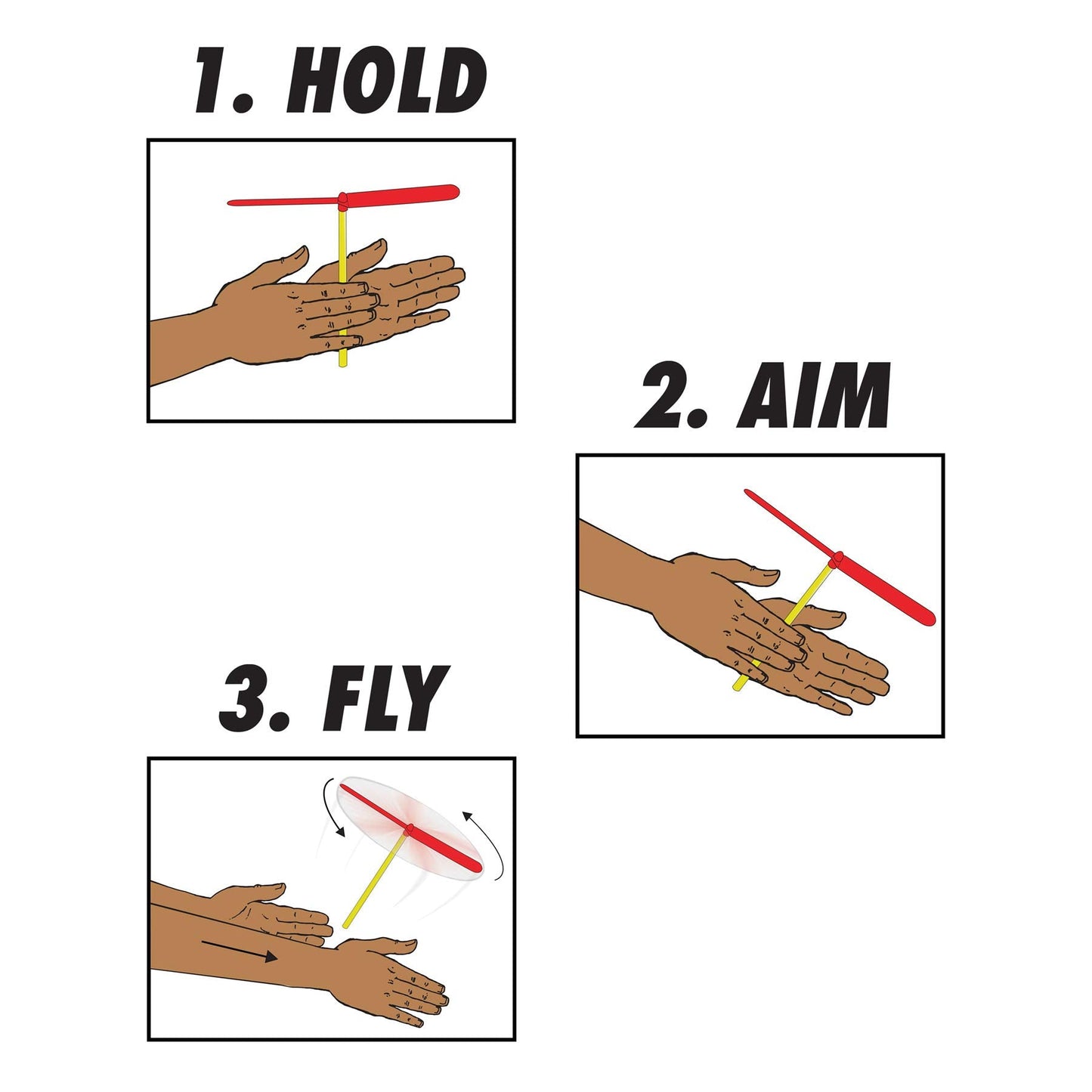 1. HOLD

2. AIM

3. FLY