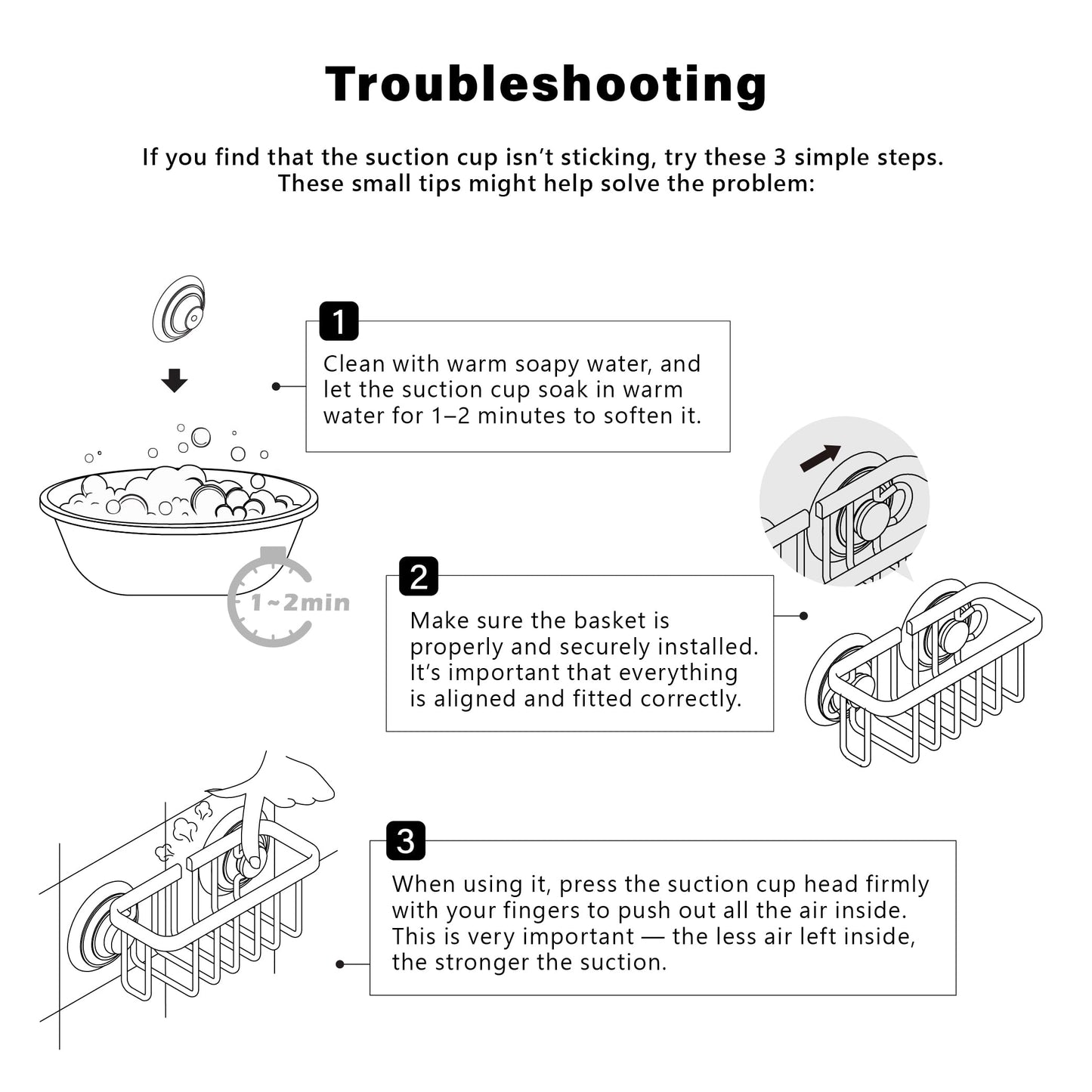 Troubleshooting

If you find that the suction cup isn't sticking, try these 3 simple steps. These small tips might help solve the problem:

1

Clean with warm soapy water, and let the suction cup soak in warm water for 1–2 minutes to soften it.

1~2min

2

Make sure the basket is properly and securely installed. It's important that everything is aligned and fitted correctly.

3

When using it, press the suction cup head firmly with your fingers to push out all the air inside. This is very important — the less air left inside, the stronger the suction.