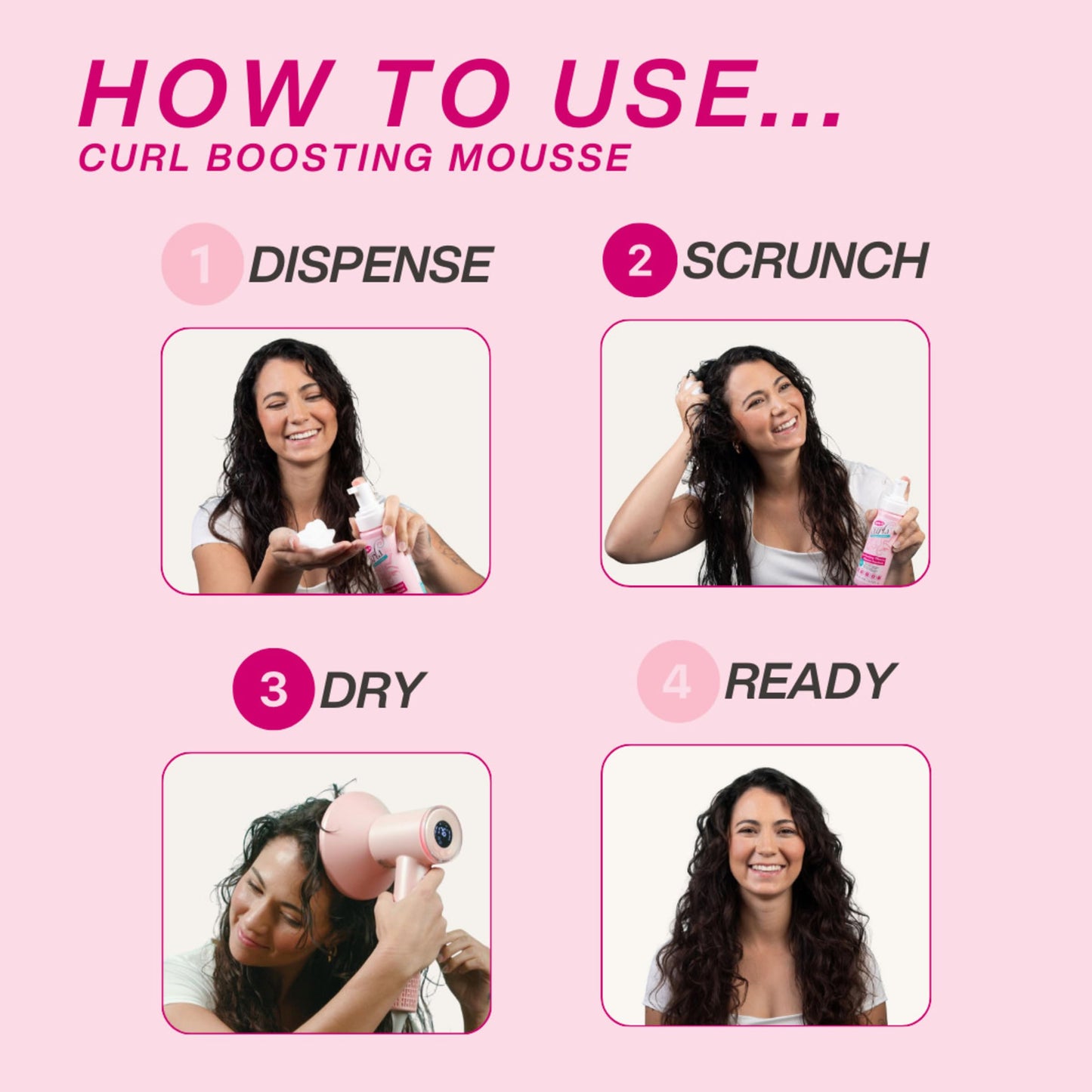 HOW TO USE...
CURL BOOSTING MOUSSE

1 DISPENSE

2 SCRUNCH

3 DRY

4 READY