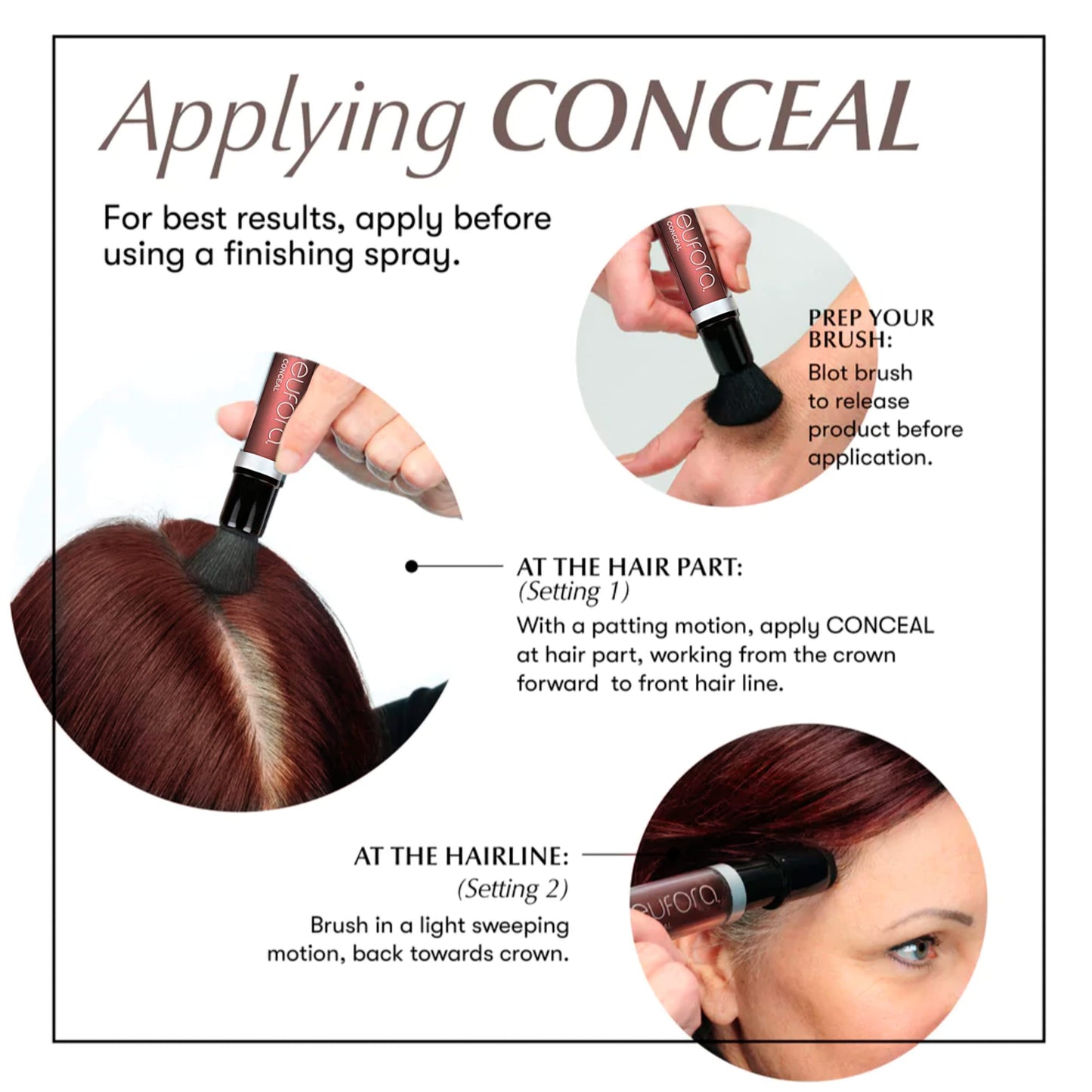 Applying CONCEAL

For best results, apply before using a finishing spray.

eufora. CONCEAL

PREP YOUR BRUSH:
Blot brush to release product before application.

eufora. CONCEAL

AT THE HAIR PART:
(Setting 1)
With a patting motion, apply CONCEAL at hair part, working from the crown forward to front hair line.

AT THE HAIRLINE:
(Setting 2)
Brush in a light sweeping motion, back towards crown.

eufora.