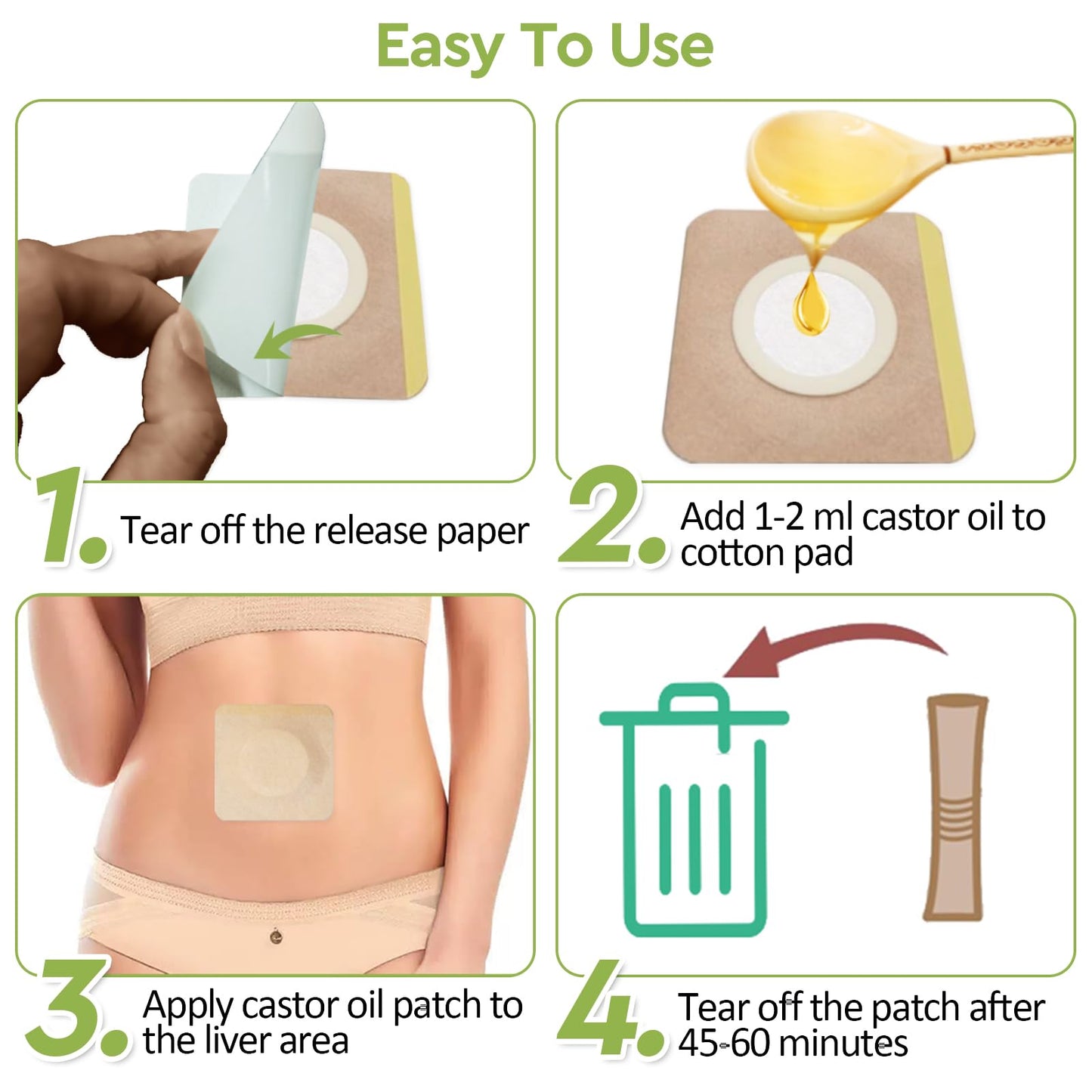 Easy To Use

1. Tear off the release paper

2. Add 1-2 ml castor oil to cotton pad

3. Apply castor oil patch to the liver area

4. Tear off the patch after 45-60 minutes