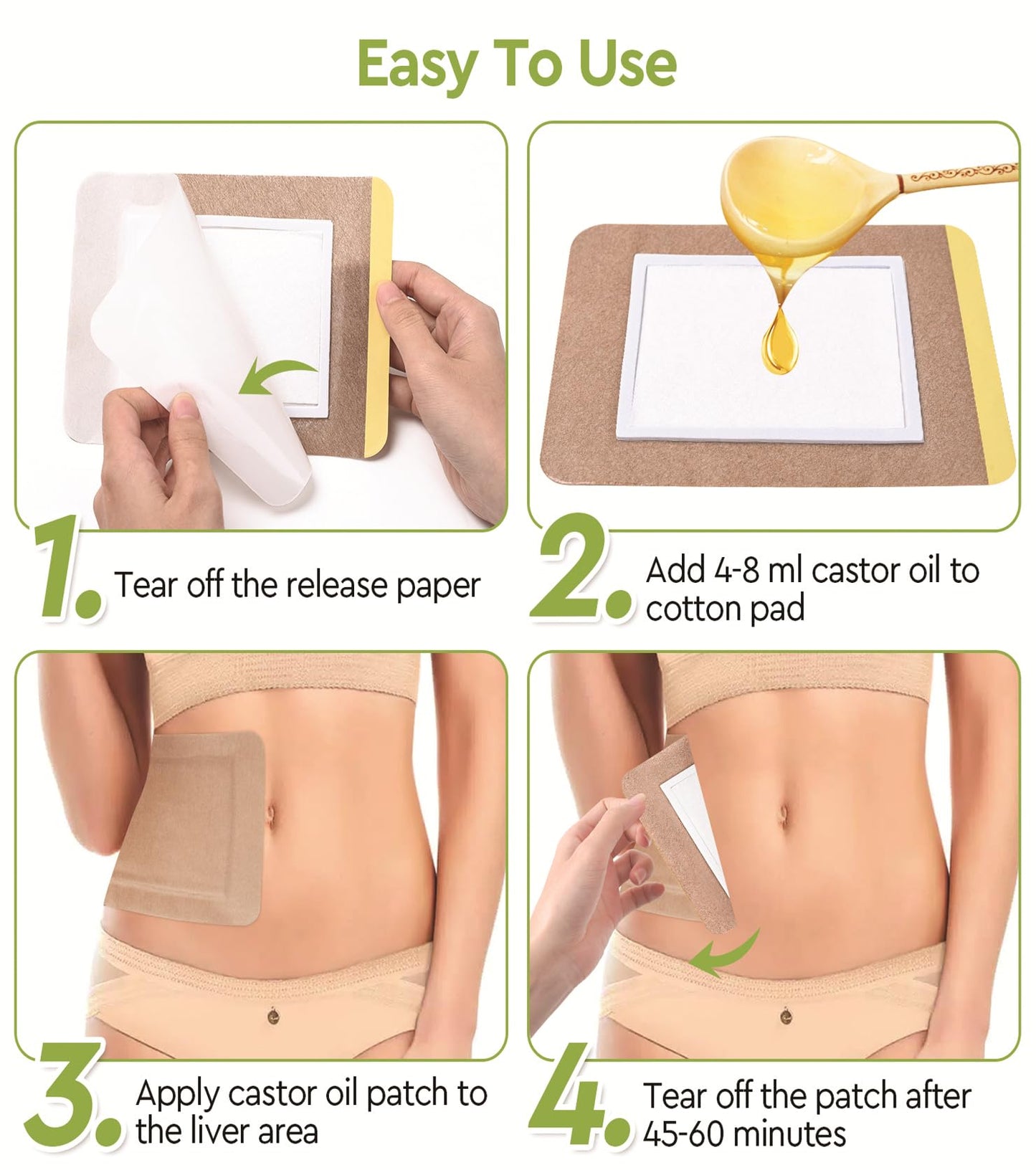 Easy To Use

1. Tear off the release paper

2. Add 4-8 ml castor oil to cotton pad

3. Apply castor oil patch to the liver area

4. Tear off the patch after 45-60 minutes